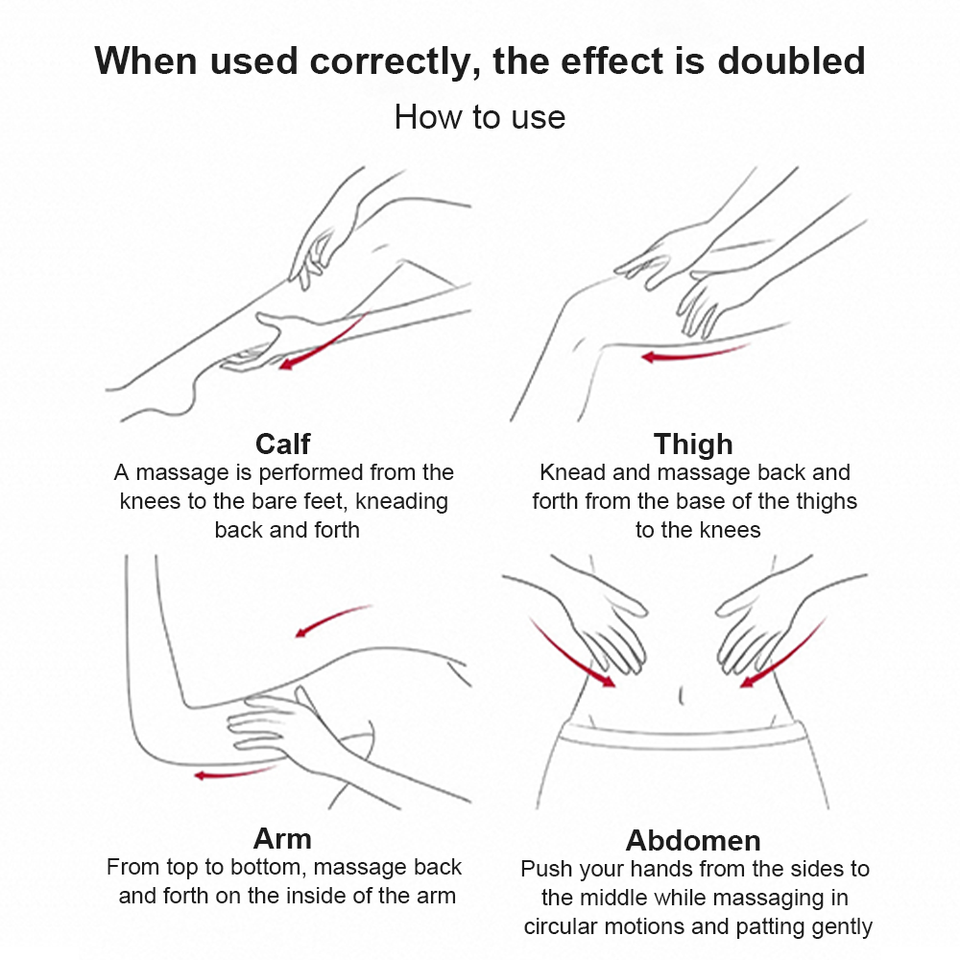 When used correctly, the effect is doubled

How to use

Calf
A massage is performed from the knees to the bare feet, kneading back and forth

Thigh
Knead and massage back and forth from the base of the thighs to the knees

Arm
From top to bottom, massage back and forth on the inside of the arm

Abdomen
Push your hands from the sides to the middle while massaging in circular motions and patting gently