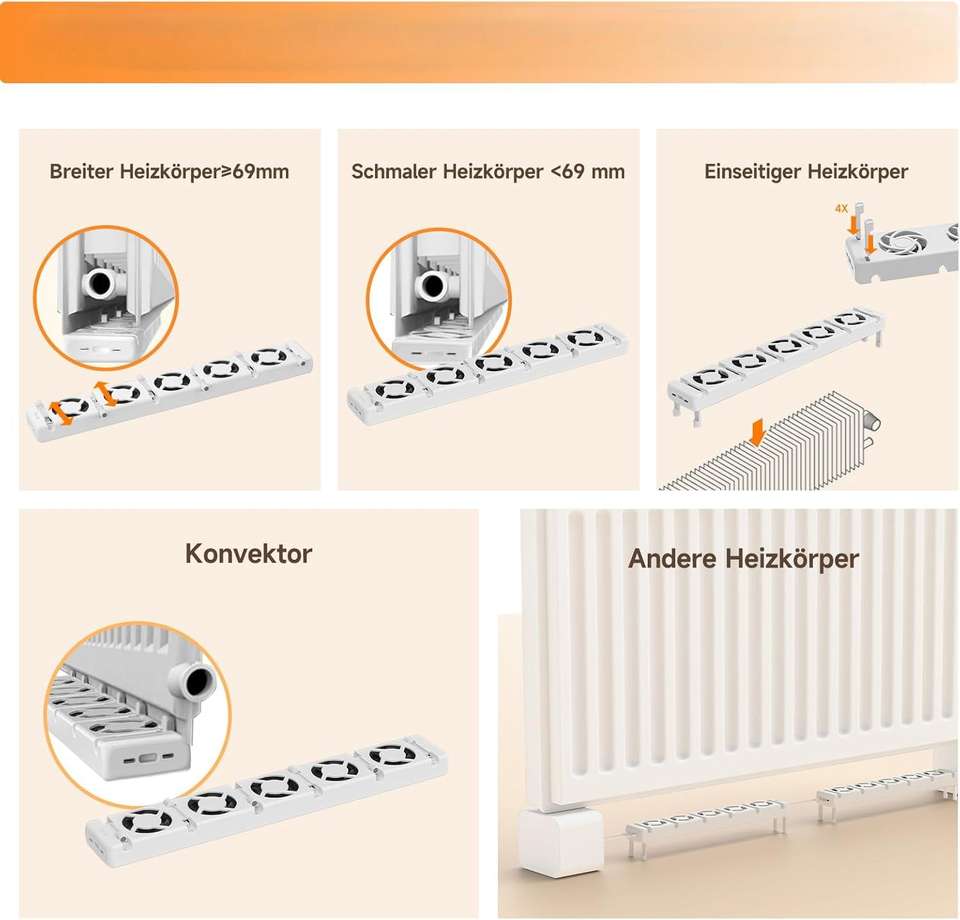 Breiter Heizkörper≥69mm

Schmaler Heizkörper <69 mm

Einseitiger Heizkörper

4X

Konvektor

Andere Heizkörper