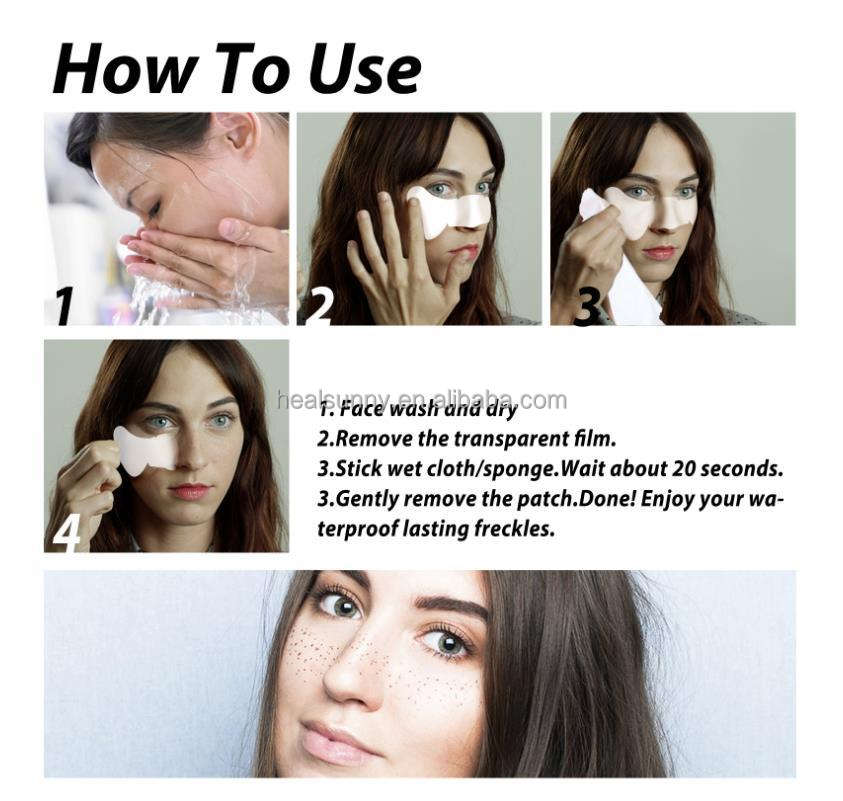 How To Use

1

2

3

4

healsunny.en.alibaba.com

1. Face wash and dry
2.Remove the transparent film.
3.Stick wet cloth/sponge.Wait about 20 seconds.
3.Gently remove the patch.Done! Enjoy your waterproof lasting freckles.