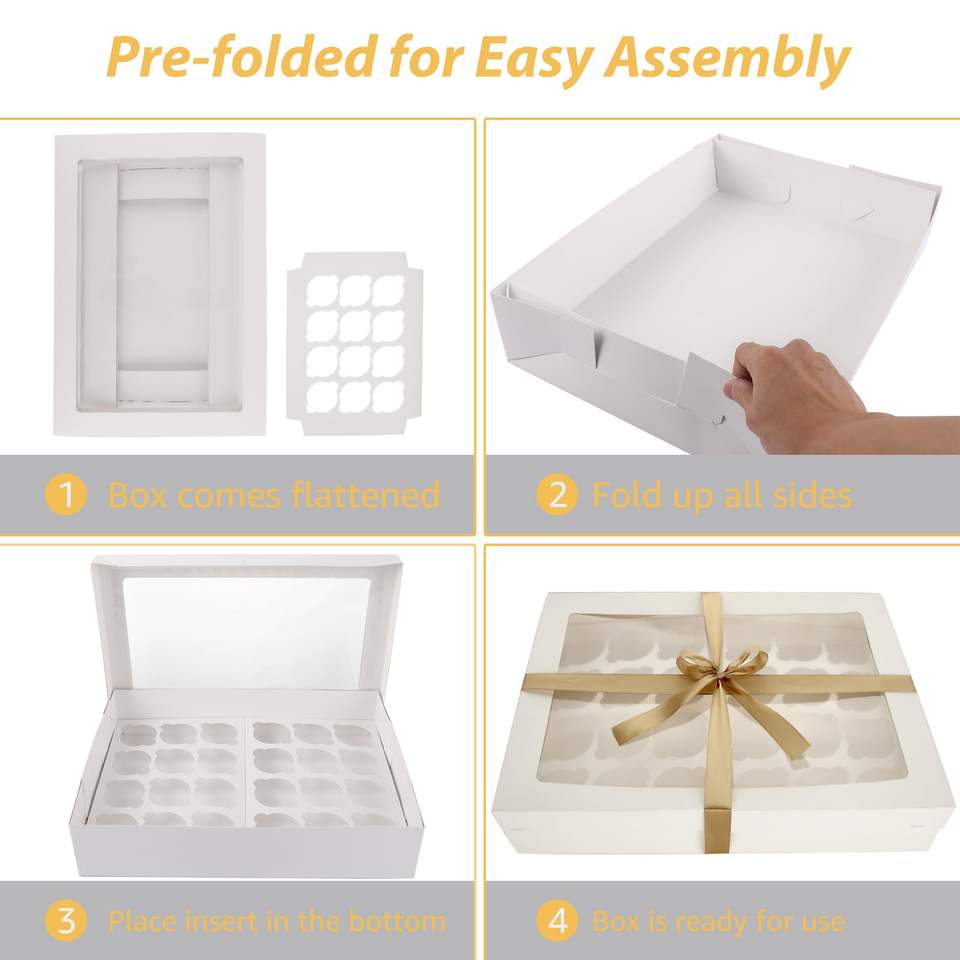 Pre-folded for Easy Assembly

1 Box comes flattened

2 Fold up all sides

3 Place insert in the bottom

4 Box is ready for use