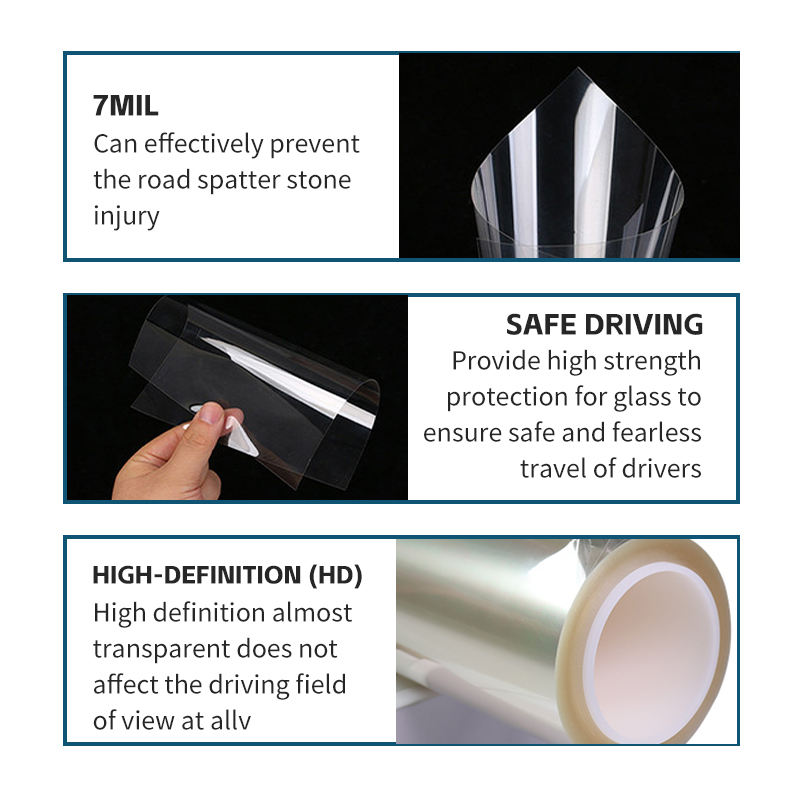 7MIL
Can effectively prevent the road spatter stone injury

SAFE DRIVING
Provide high strength protection for glass to ensure safe and fearless travel of drivers

HIGH-DEFINITION (HD)
High definition almost transparent does not affect the driving field of view at allv