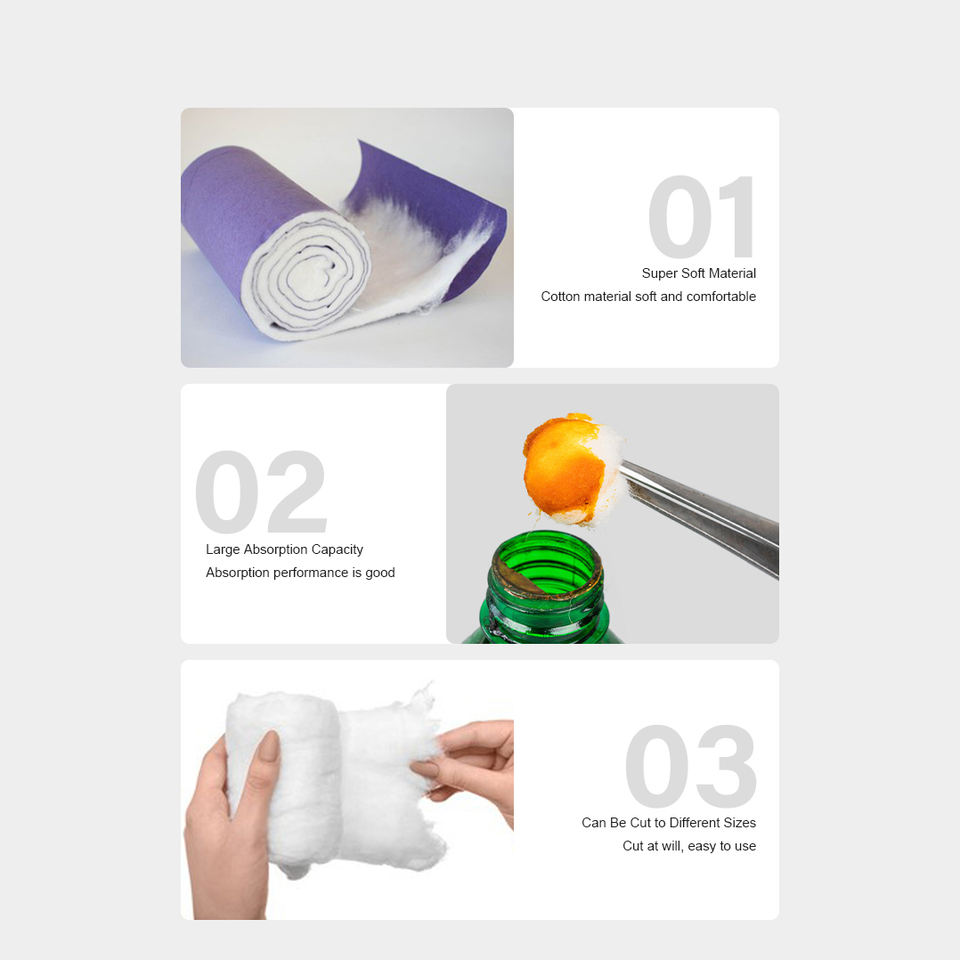 01

Super Soft Material

Cotton material soft and comfortable

02

Large Absorption Capacity

Absorption performance is good

03

Can Be Cut to Different Sizes

Cut at will, easy to use