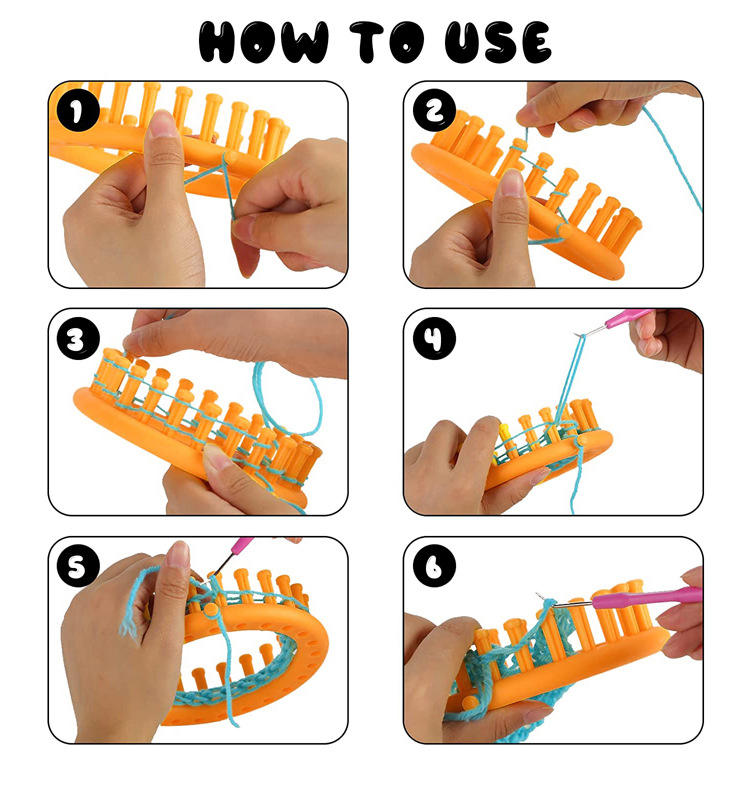 HOW TO USE

1

2

3

4

5

6