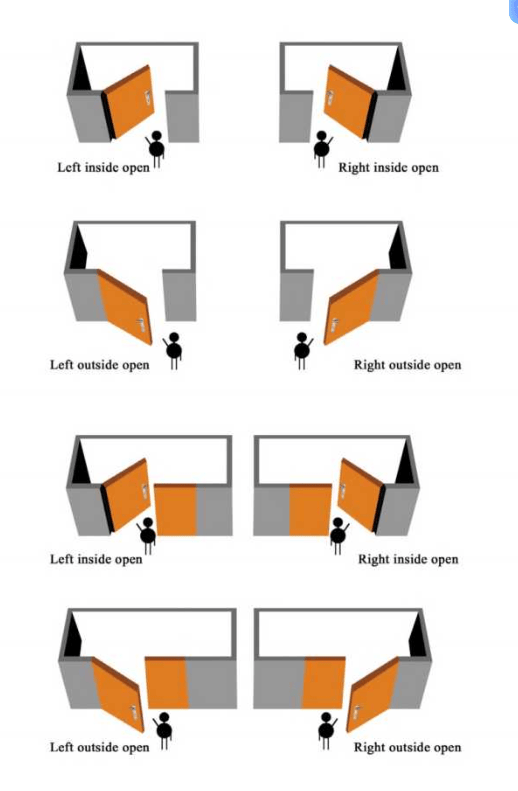 Left inside open

Right inside open

Left outside open

Right outside open

Left inside open

Right inside open

Left outside open

Right outside open