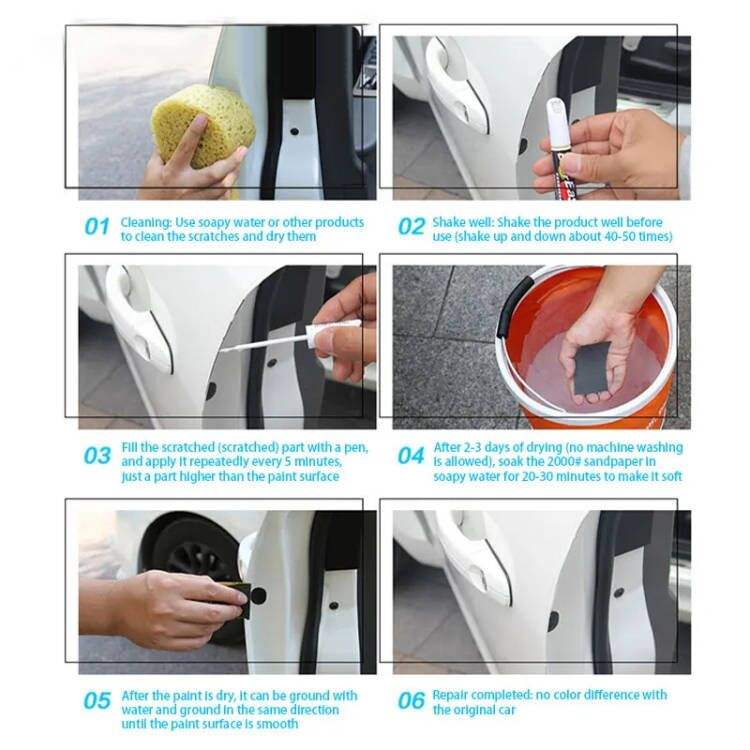 01 Cleaning: Use soapy water or other products to clean the scratches and dry them

02 Shake well: Shake the product well before use (shake up and down about 40-50 times)

03 Fill the scratched (scratched) part with a pen, and apply it repeatedly every 5 minutes, just a part higher than the paint surface

04 After 2-3 days of drying (no machine washing is allowed), soak the 2000# sandpaper in soapy water for 20-30 minutes to make it soft

05 After the paint is dry, it can be ground with water and ground in the same direction until the paint surface is smooth

06 Repair completed: no color difference with the original car