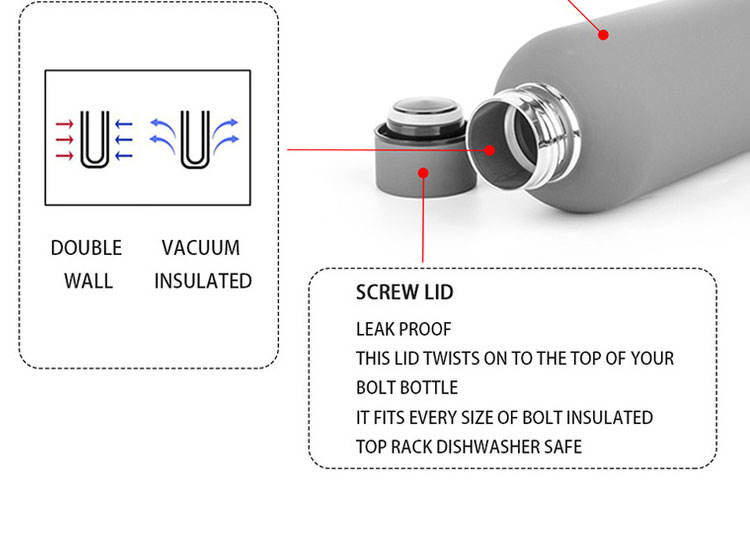 DOUBLE WALL

VACUUM INSULATED

SCREW LID

LEAK PROOF

THIS LID TWISTS ON TO THE TOP OF YOUR BOLT BOTTLE

IT FITS EVERY SIZE OF BOLT INSULATED

TOP RACK DISHWASHER SAFE