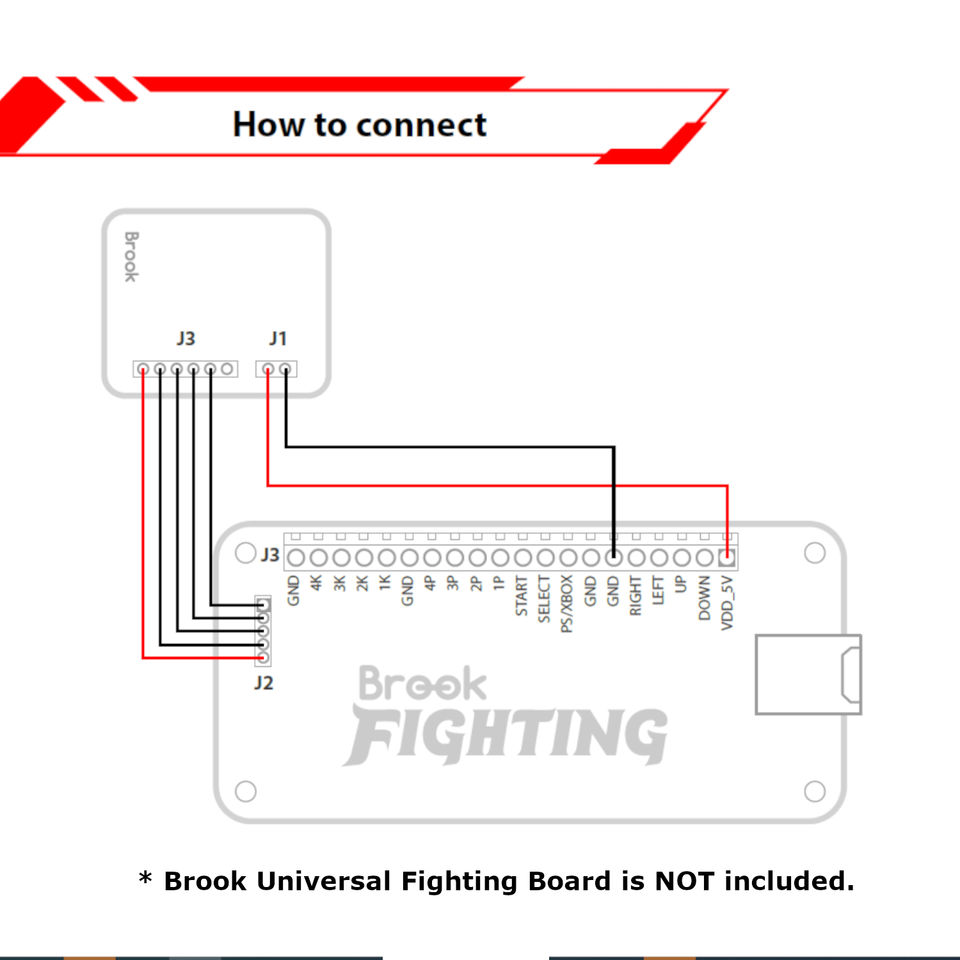 How to connect

Brook

J3

J1

J3

GND 4K 3K 2K 1K GND 4P 3P 2P 1P START SELECT PS/XBOX GND GND RIGHT LEFT UP DOWN VDD_5V

J2

Brook FIGHTING

* Brook Universal Fighting Board is NOT included.