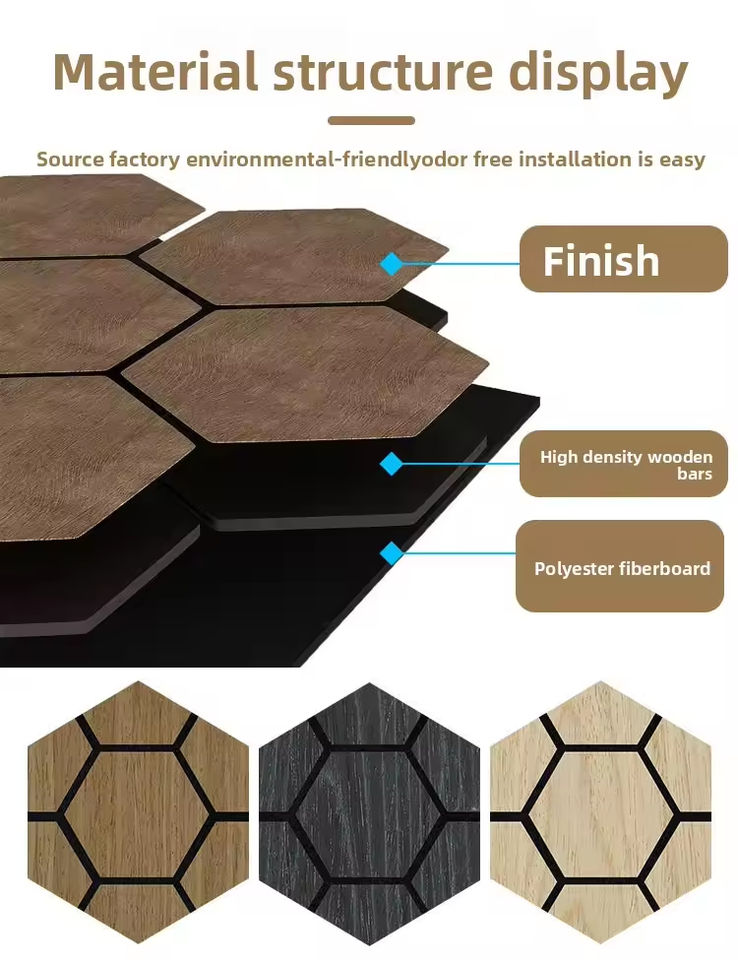 Material structure display

Source factory environmental-friendlyodor free installation is easy

Finish

High density wooden bars

Polyester fiberboard