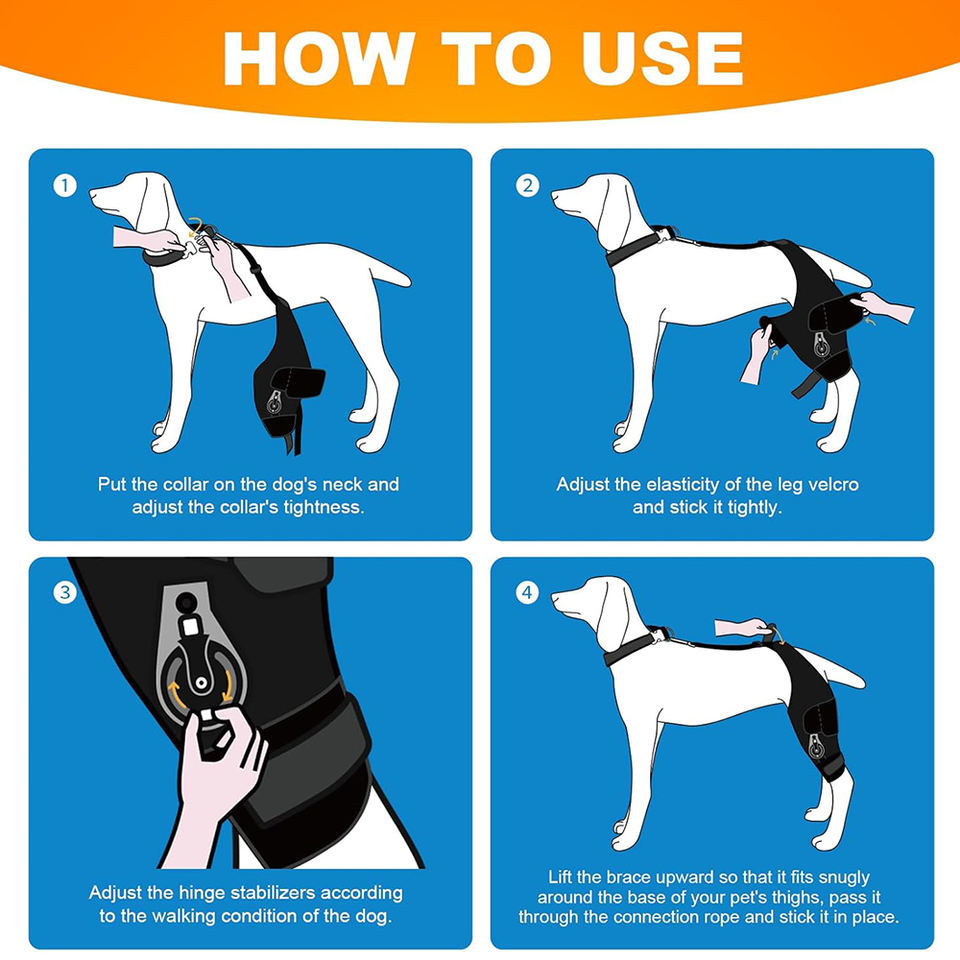 HOW TO USE

1

Put the collar on the dog's neck and adjust the collar's tightness.

2

Adjust the elasticity of the leg velcro and stick it tightly.

3

Adjust the hinge stabilizers according to the walking condition of the dog.

4

Lift the brace upward so that it fits snugly around the base of your pet's thighs, pass it through the connection rope and stick it in place.