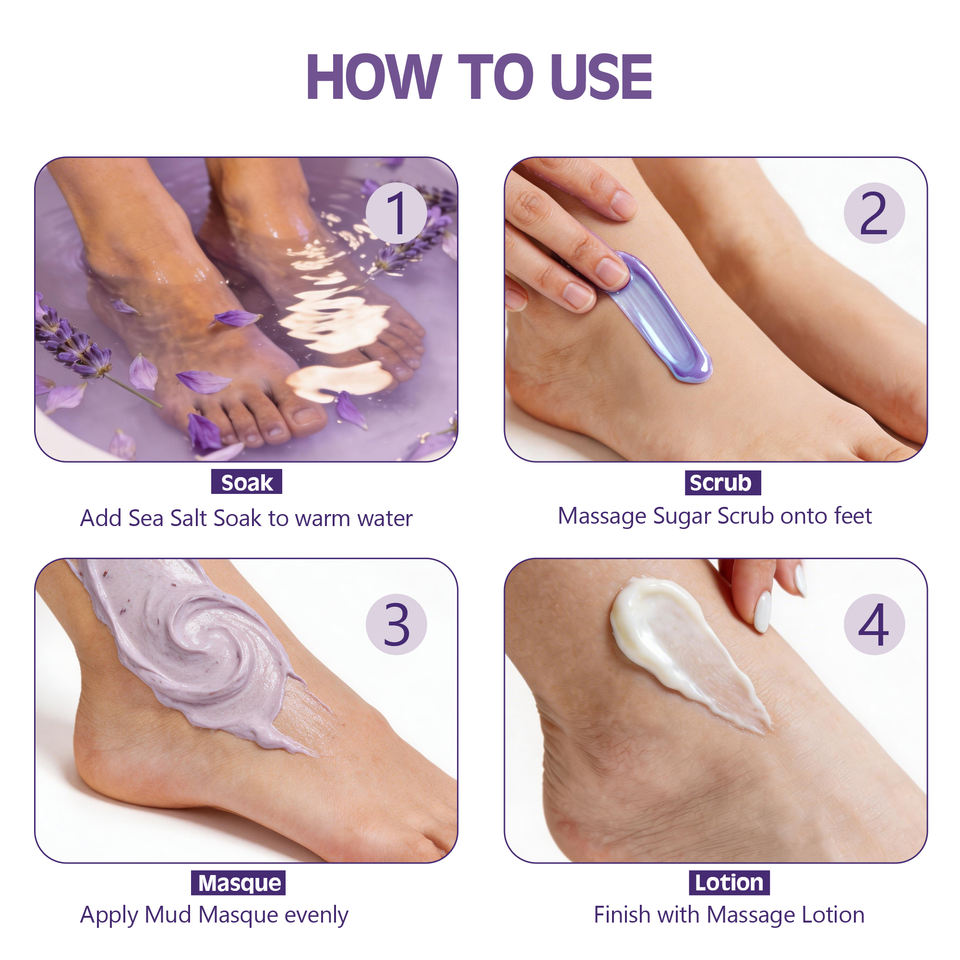 HOW TO USE

1

Soak
Add Sea Salt Soak to warm water

2

Scrub
Massage Sugar Scrub onto feet

3

Masque
Apply Mud Masque evenly

4

Lotion
Finish with Massage Lotion