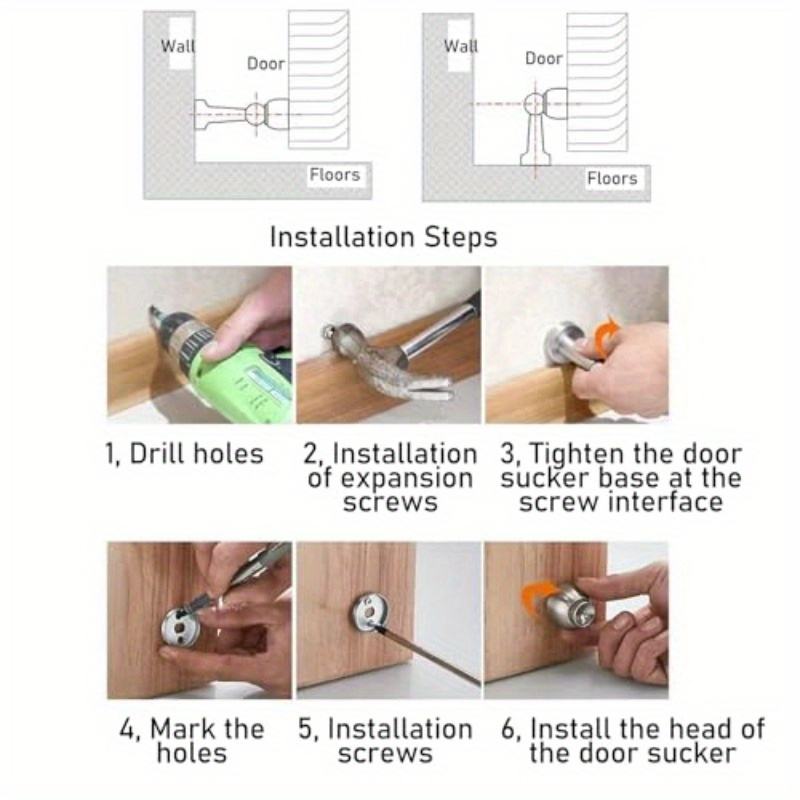 Wall
Door
Floors

Wall
Door
Floors

Installation Steps

1, Drill holes

2, Installation of expansion screws

3, Tighten the door sucker base at the screw interface

4, Mark the holes

5, Installation screws

6, Install the head of the door sucker