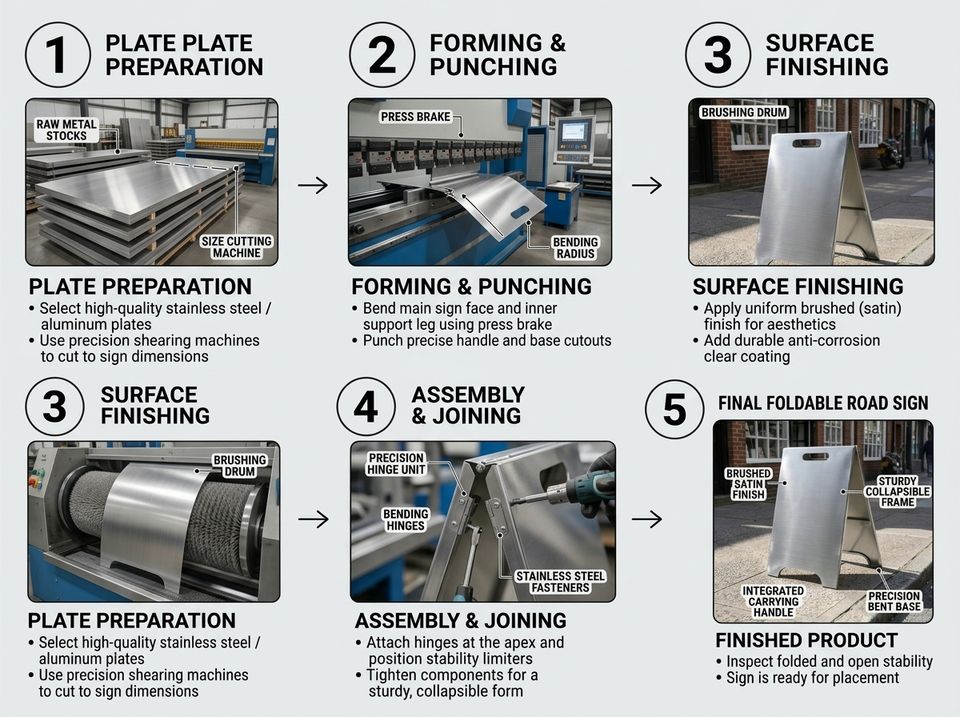 1 PLATE PLATE PREPARATION

RAW METAL STOCKS

SIZE CUTTING MACHINE

PLATE PREPARATION
• Select high-quality stainless steel / aluminum plates
• Use precision shearing machines to cut to sign dimensions

2 FORMING & PUNCHING

PRESS BRAKE

BENDING RADIUS

FORMING & PUNCHING
• Bend main sign face and inner support leg using press brake
• Punch precise handle and base cutouts

3 SURFACE FINISHING

BRUSHING DRUM

SURFACE FINISHING
• Apply uniform brushed (satin) finish for aesthetics
• Add durable anti-corrosion clear coating

3 SURFACE FINISHING

BRUSHING DRUM

PLATE PREPARATION
• Select high-quality stainless steel / aluminum plates
• Use precision shearing machines to cut to sign dimensions

4 ASSEMBLY & JOINING

PRECISION HINGE UNIT

BENDING HINGES

STAINLESS STEEL FASTENERS

ASSEMBLY & JOINING
• Attach hinges at the apex and position stability limiters
• Tighten components for a sturdy, collapsible form

5 FINAL FOLDABLE ROAD SIGN

BRUSHED SATIN FINISH

STURDY COLLAPSIBLE FRAME

INTEGRATED CARRYING HANDLE

PRECISION BENT BASE

FINISHED PRODUCT
• Inspect folded and open stability
• Sign is ready for placement