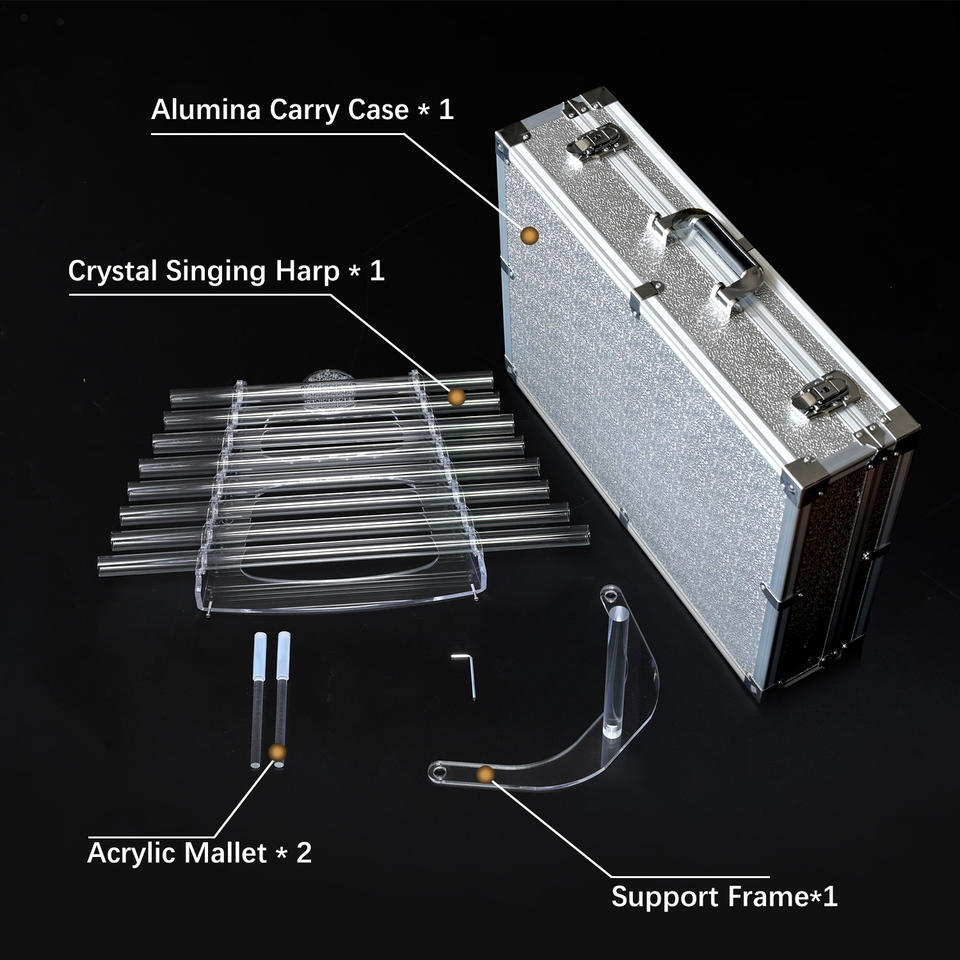 Alumina Carry Case * 1

Crystal Singing Harp * 1

Acrylic Mallet * 2

Support Frame*1