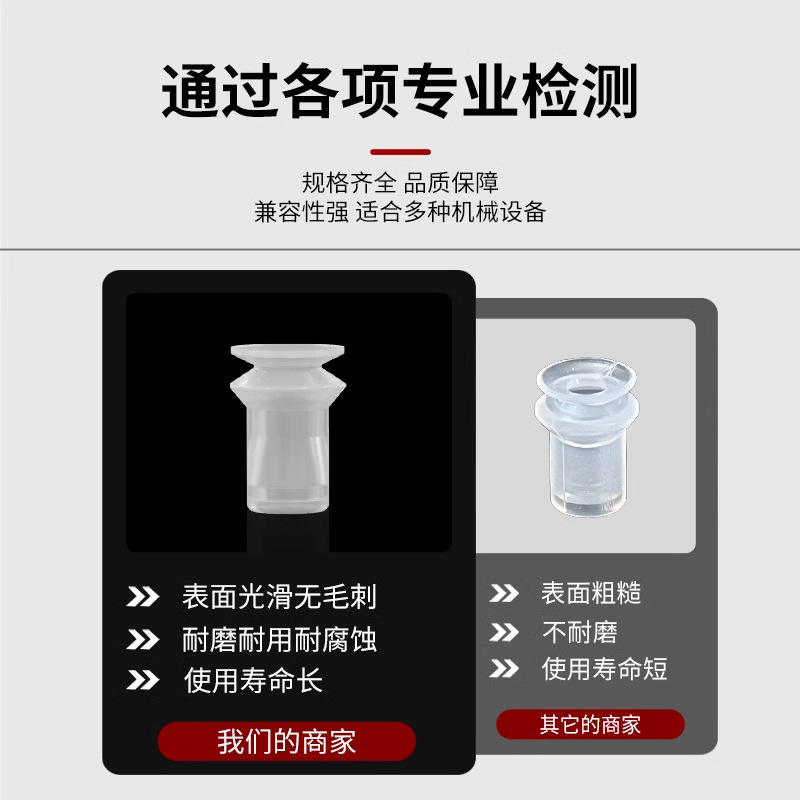 通过各项专业检测

规格齐全 品质保障
兼容性强 适合多种机械设备

表面光滑无毛刺
耐磨耐用耐腐蚀
使用寿命长

我们的商家

表面粗糙
不耐磨
使用寿命短

其它的商家