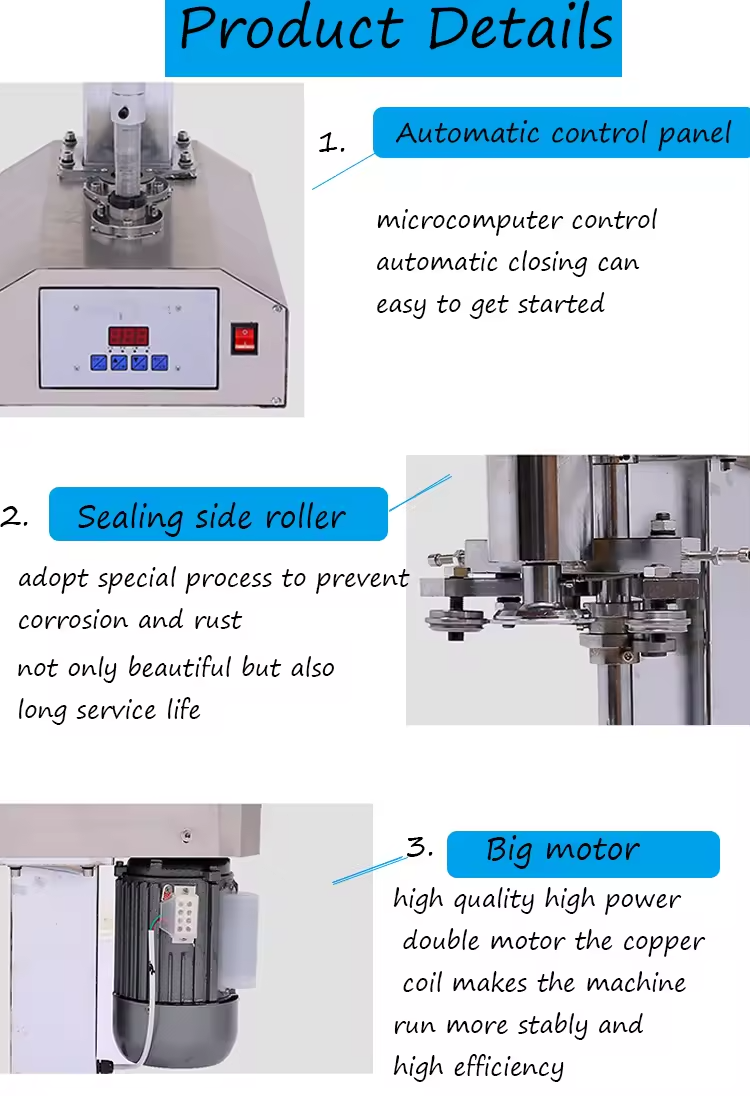 Product Details

1. Automatic control panel

microcomputer control
automatic closing can
easy to get started

2. Sealing side roller

adopt special process to prevent corrosion and rust
not only beautiful but also long service life

3. Big motor

high quality high power double motor the copper coil makes the machine run more stably and high efficiency