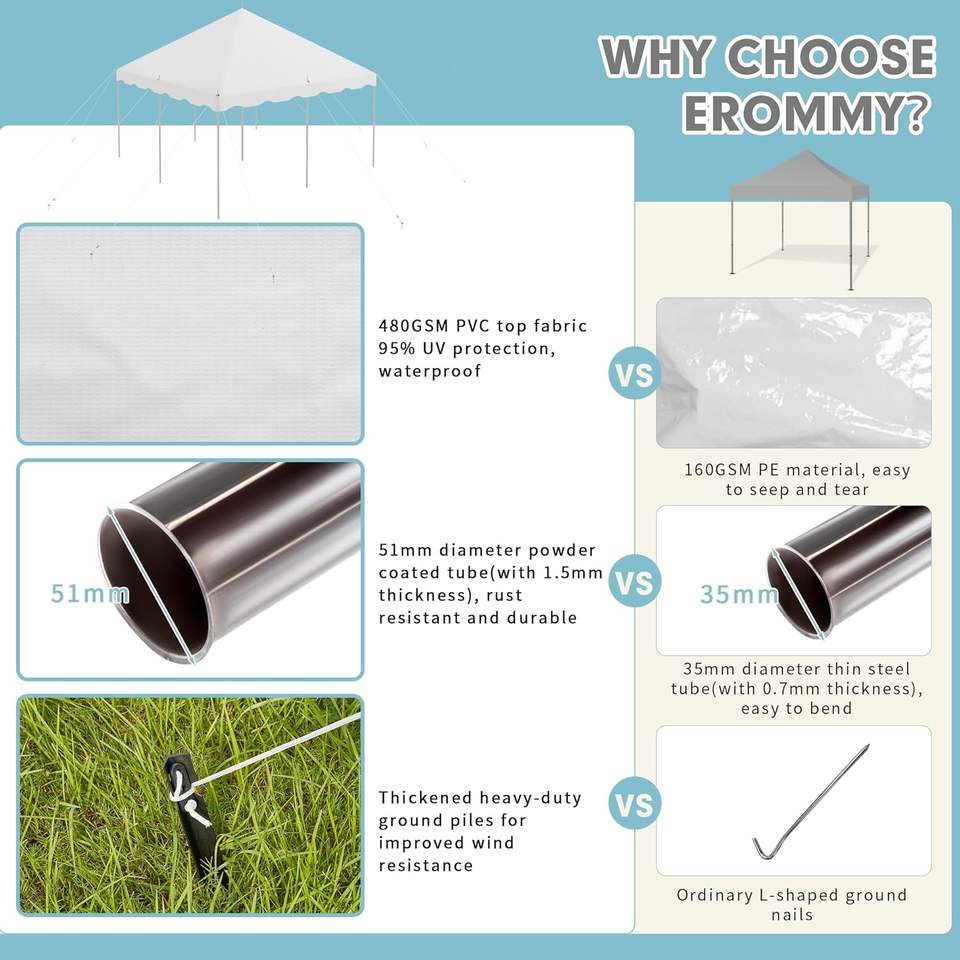 WHY CHOOSE EROMMY?

480GSM PVC top fabric 95% UV protection, waterproof

VS

160GSM PE material, easy to seep and tear

51mm

51mm diameter powder coated tube(with 1.5mm thickness), rust resistant and durable

VS

35mm

35mm diameter thin steel tube(with 0.7mm thickness), easy to bend

Thickened heavy-duty ground piles for improved wind resistance

VS

Ordinary L-shaped ground nails