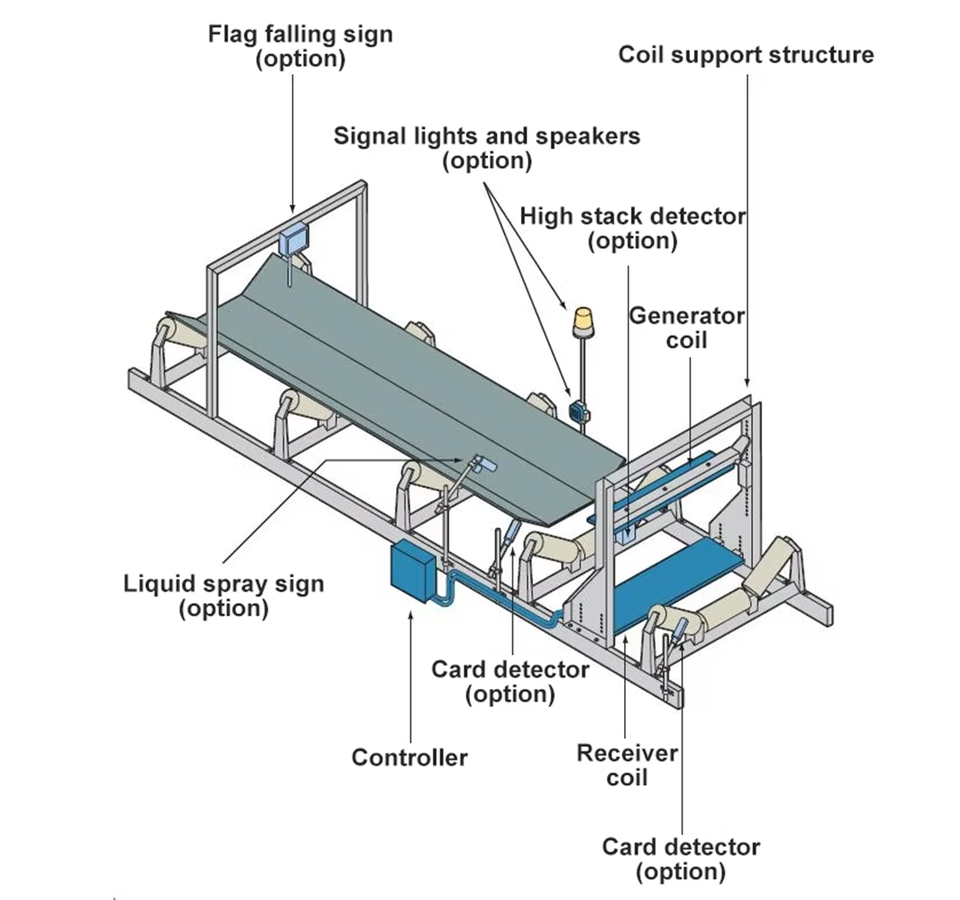 Flag falling sign
(option)

Coil support structure

Signal lights and speakers
(option)

High stack detector
(option)

Generator
coil

Liquid spray sign
(option)

Card detector
(option)

Controller

Receiver
coil

Card detector
(option)