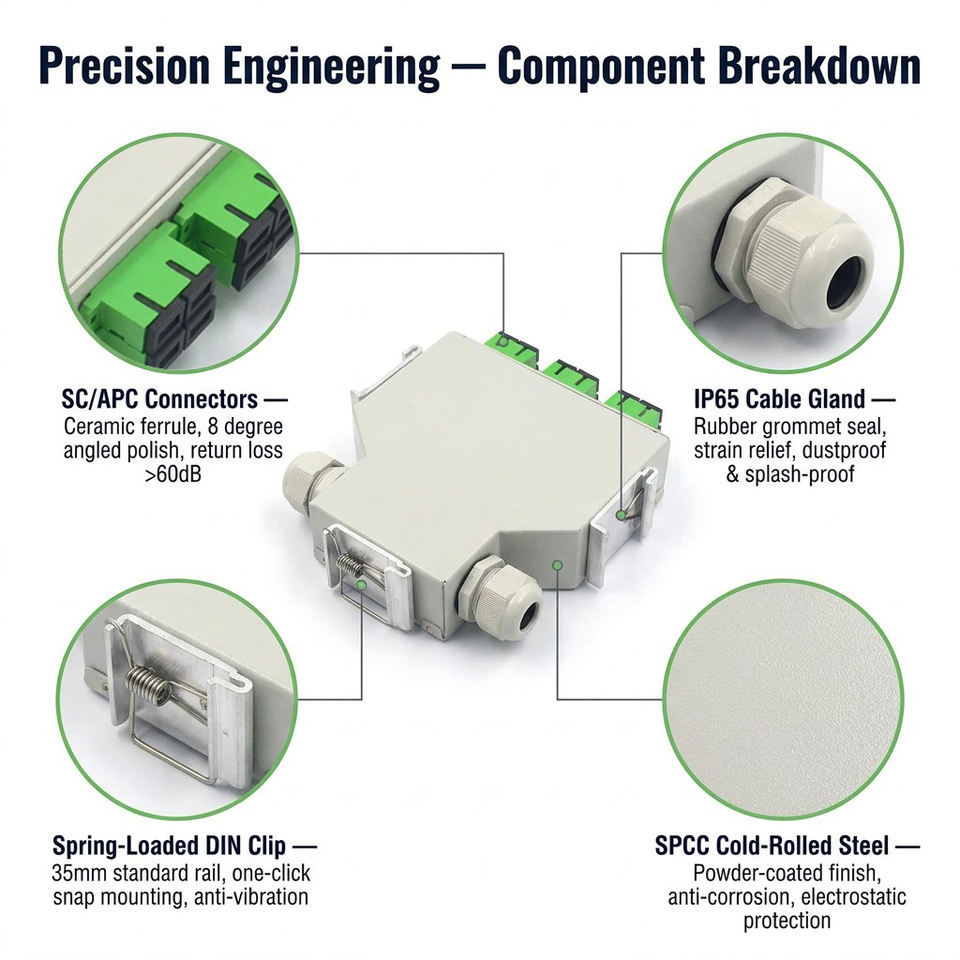 Precision Engineering — Component Breakdown

SC/APC Connectors —
Ceramic ferrule, 8 degree angled polish, return loss >60dB

IP65 Cable Gland —
Rubber grommet seal, strain relief, dustproof & splash-proof

Spring-Loaded DIN Clip —
35mm standard rail, one-click snap mounting, anti-vibration

SPCC Cold-Rolled Steel —
Powder-coated finish, anti-corrosion, electrostatic protection