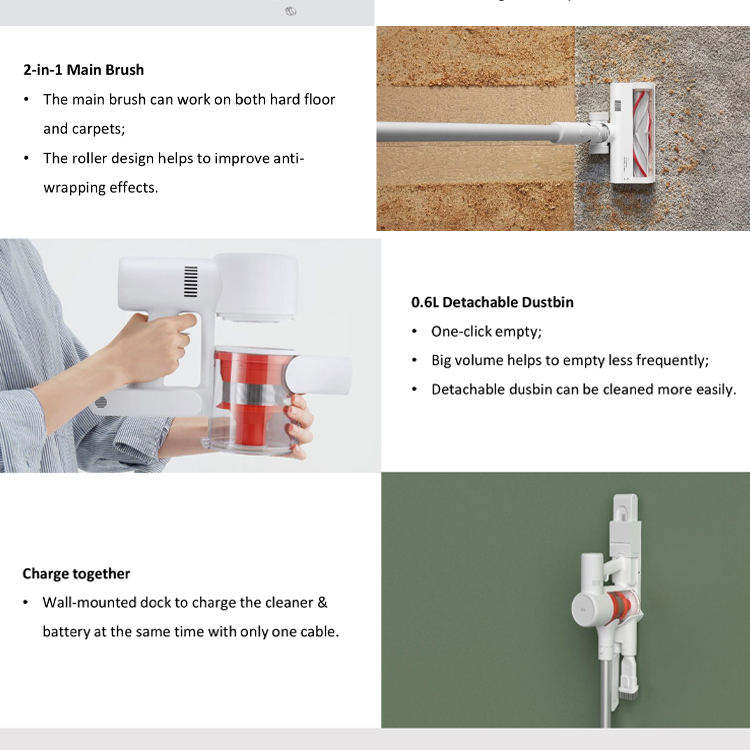 2-in-1 Main Brush

• The main brush can work on both hard floor and carpets;

• The roller design helps to improve anti-wrapping effects.

0.6L Detachable Dustbin

• One-click empty;

• Big volume helps to empty less frequently;

• Detachable dusbin can be cleaned more easily.

Charge together

• Wall-mounted dock to charge the cleaner & battery at the same time with only one cable.