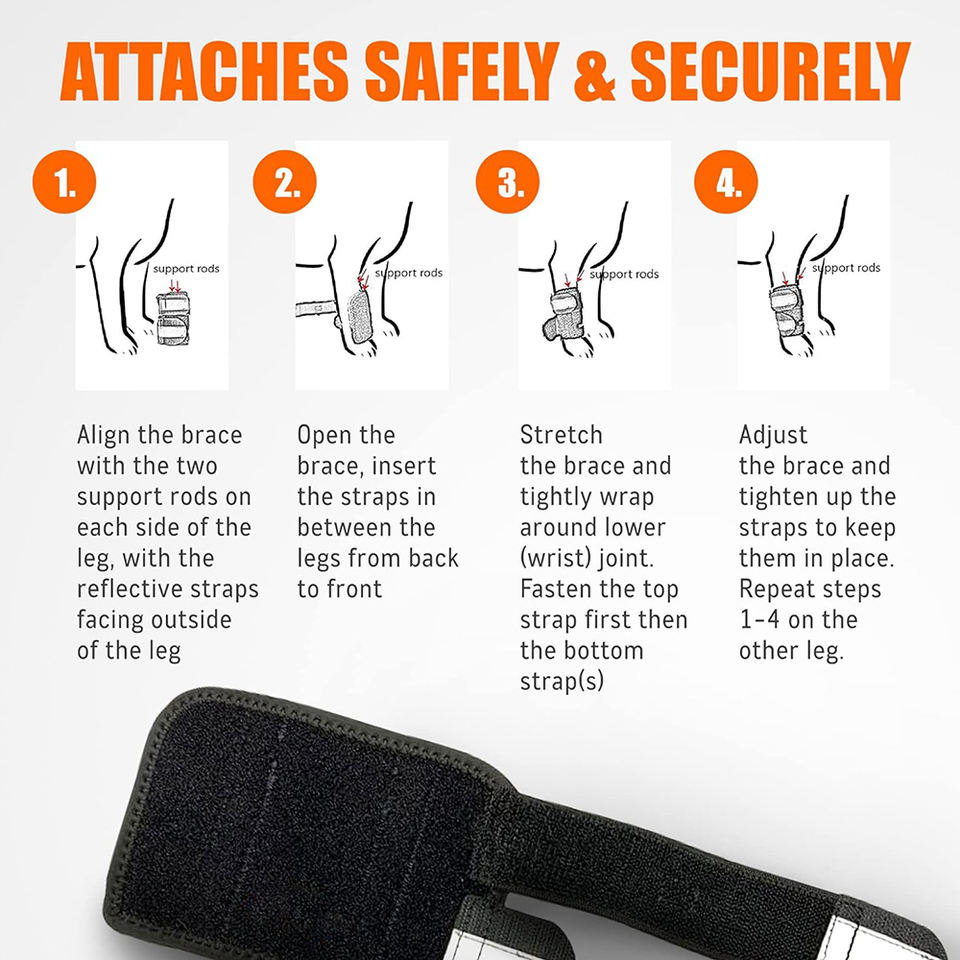 ATTACHES SAFELY & SECURELY

1.

support rods

Align the brace with the two support rods on each side of the leg, with the reflective straps facing outside of the leg

2.

support rods

Open the brace, insert the straps in between the legs from back to front

3.

support rods

Stretch the brace and tightly wrap around lower (wrist) joint. Fasten the top strap first then the bottom strap(s)

4.

support rods

Adjust the brace and tighten up the straps to keep them in place. Repeat steps 1-4 on the other leg.