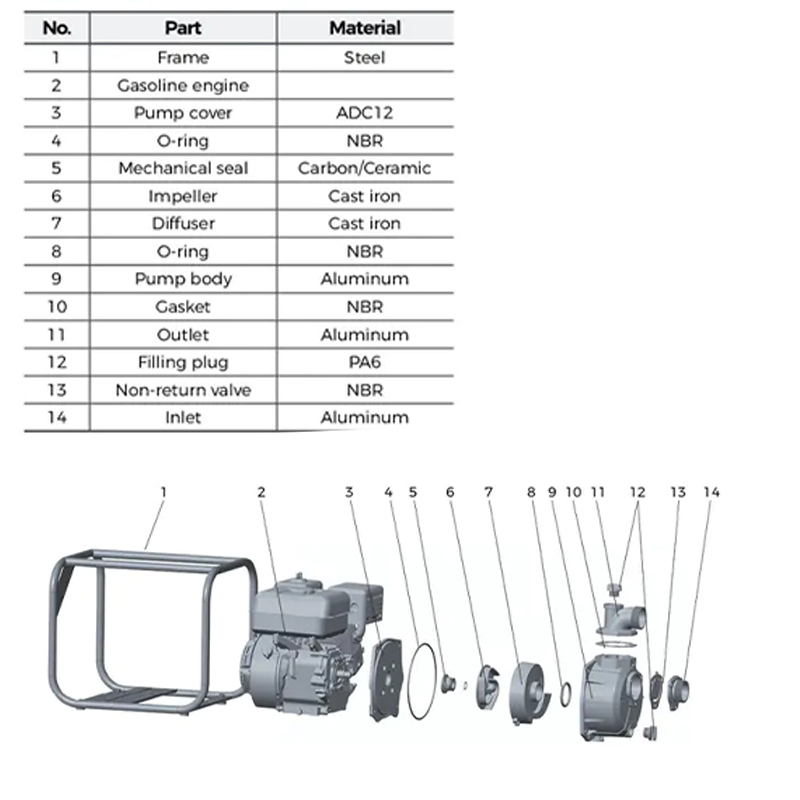 | No. | Part | Material |
|---|---|---|
| 1 | Frame | Steel |
| 2 | Gasoline engine | |
| 3 | Pump cover | ADC12 |
| 4 | O-ring | NBR |
| 5 | Mechanical seal | Carbon/Ceramic |
| 6 | Impeller | Cast iron |
| 7 | Diffuser | Cast iron |
| 8 | O-ring | NBR |
| 9 | Pump body | Aluminum |
| 10 | Gasket | NBR |
| 11 | Outlet | Aluminum |
| 12 | Filling plug | PA6 |
| 13 | Non-return valve | NBR |
| 14 | Inlet | Aluminum |

1 2 3 4 5 6 7 8 9 10 11 12 13 14