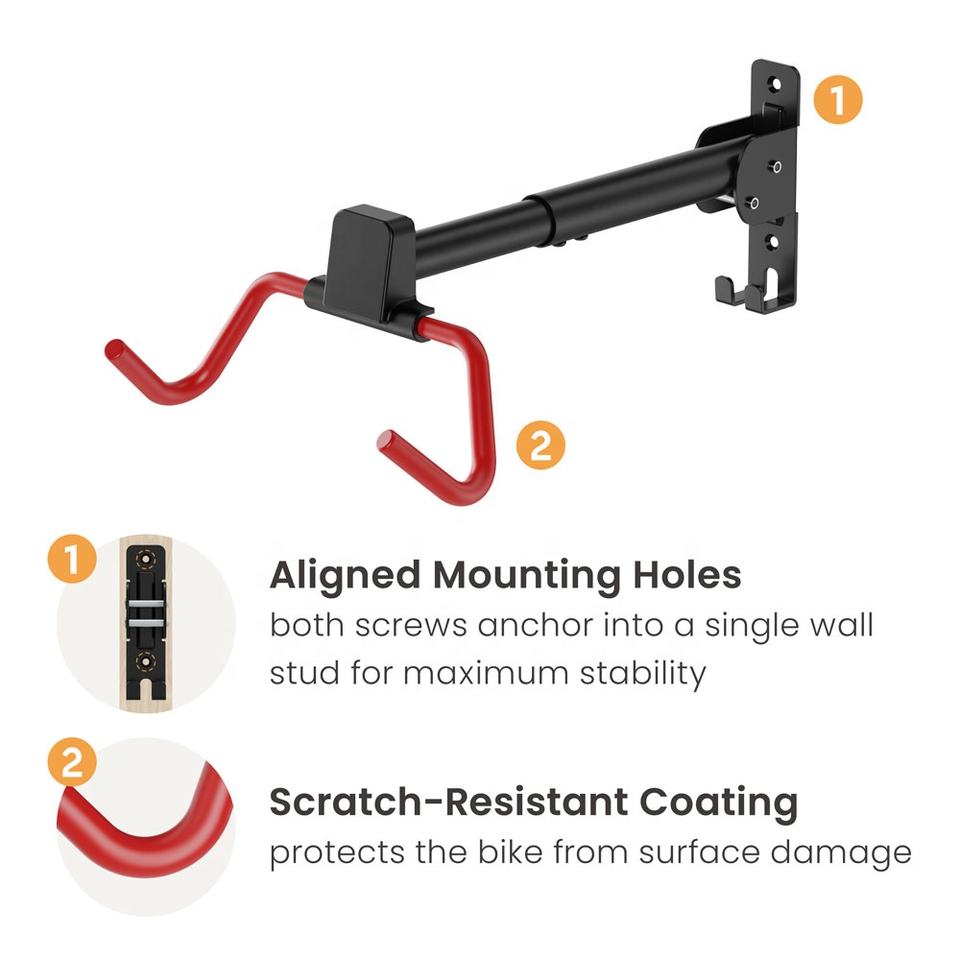 1

2

1

Aligned Mounting Holes
both screws anchor into a single wall stud for maximum stability

2

Scratch-Resistant Coating
protects the bike from surface damage