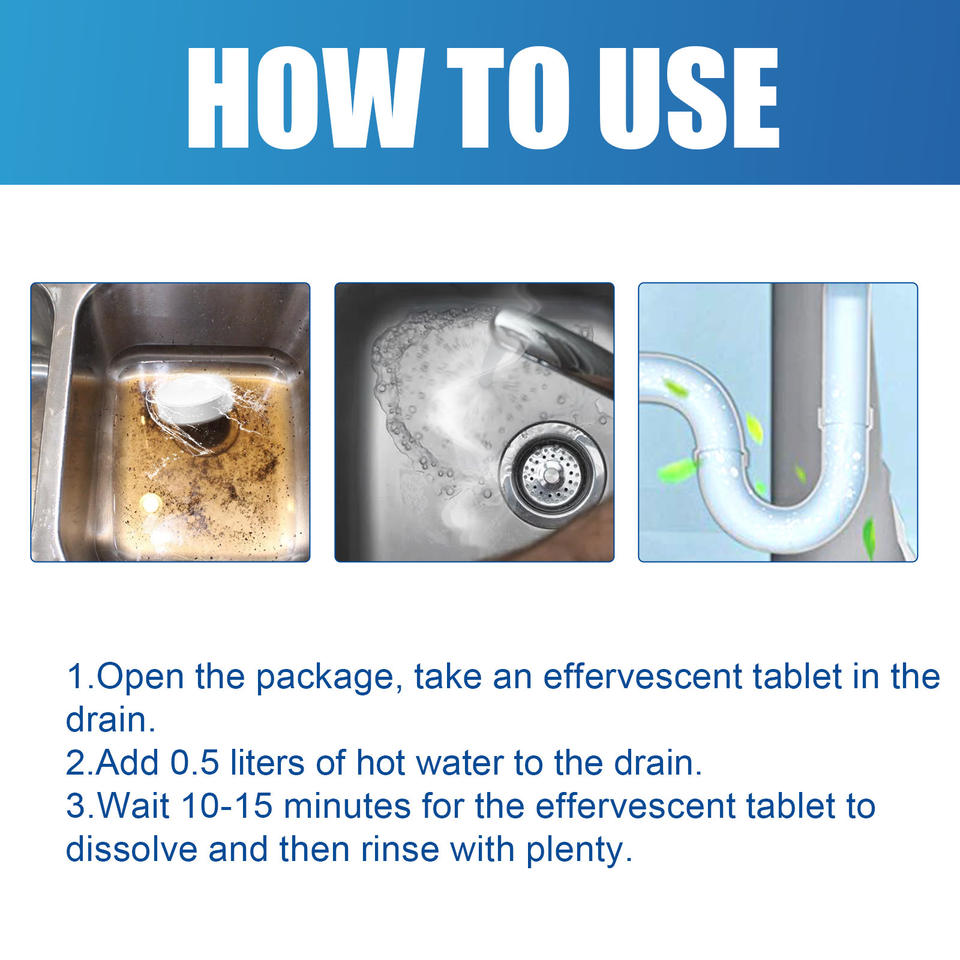 HOW TO USE

1.Open the package, take an effervescent tablet in the drain.
2.Add 0.5 liters of hot water to the drain.
3.Wait 10-15 minutes for the effervescent tablet to dissolve and then rinse with plenty.