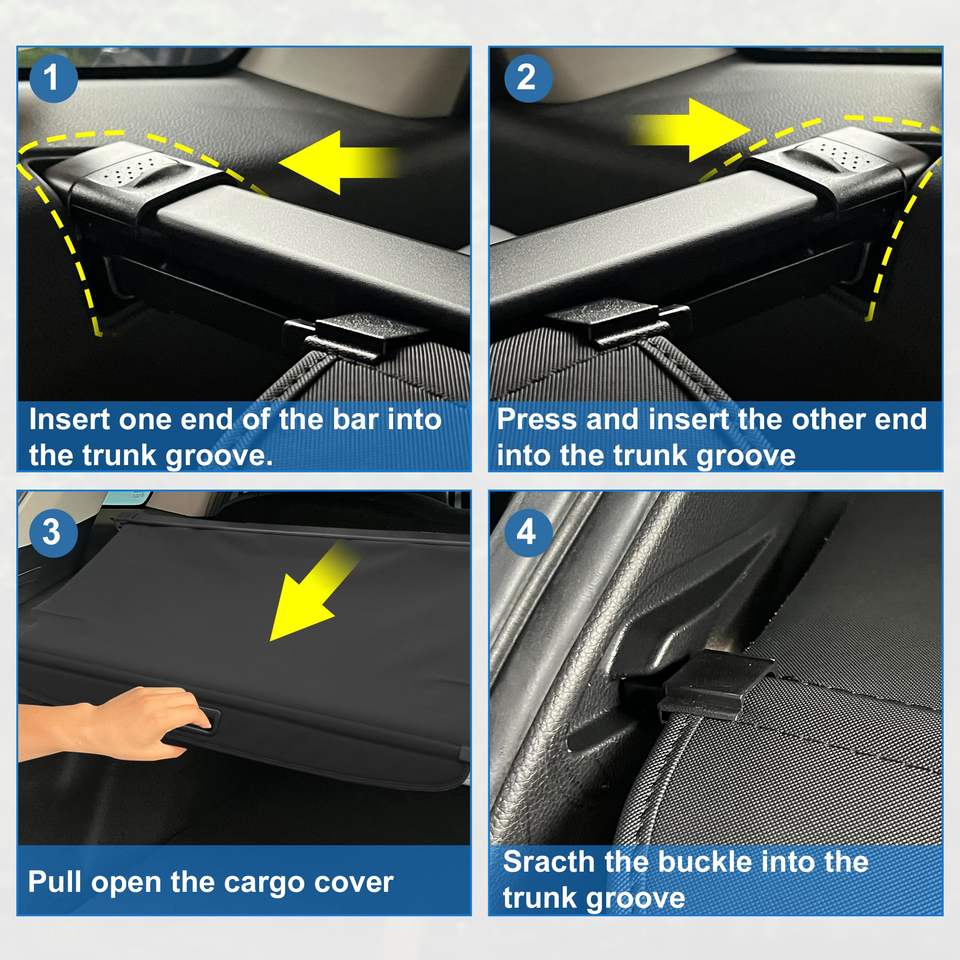 1

Insert one end of the bar into the trunk groove.

2

Press and insert the other end into the trunk groove

3

Pull open the cargo cover

4

Sracth the buckle into the trunk groove