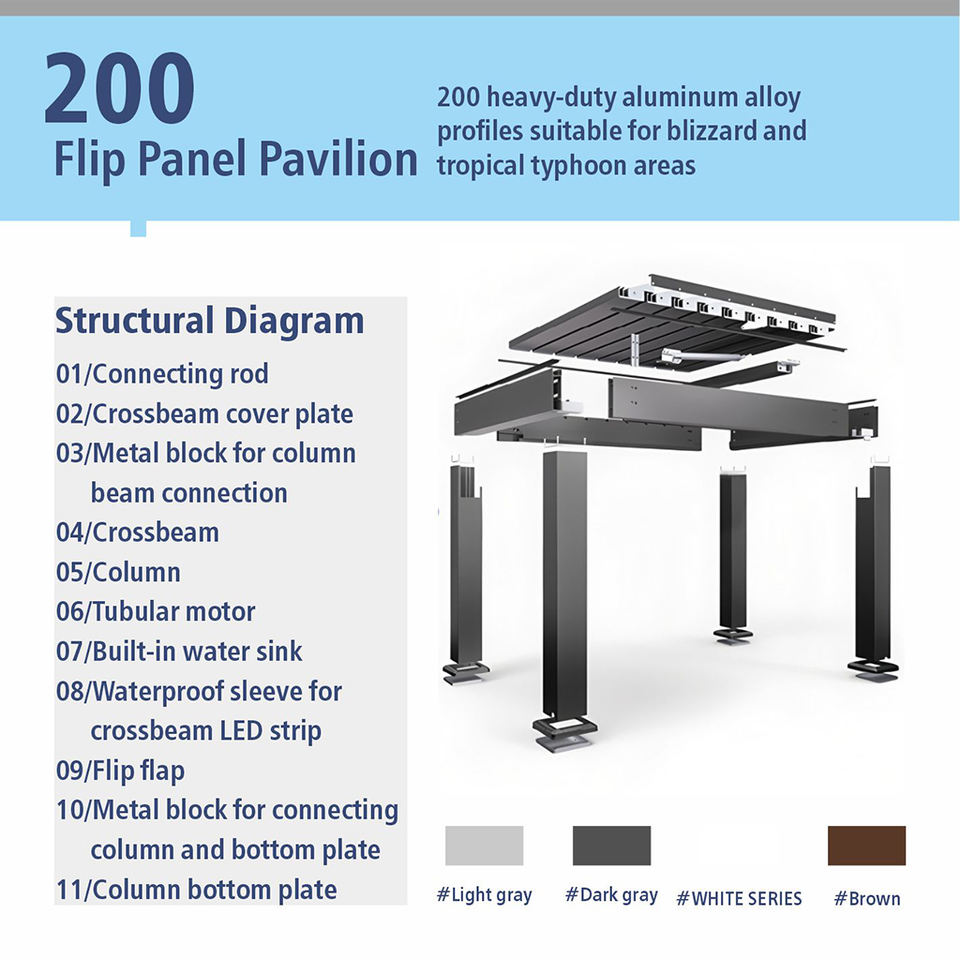 200
Flip Panel Pavilion

200 heavy-duty aluminum alloy profiles suitable for blizzard and tropical typhoon areas

Structural Diagram
01/Connecting rod
02/Crossbeam cover plate
03/Metal block for column beam connection
04/Crossbeam
05/Column
06/Tubular motor
07/Built-in water sink
08/Waterproof sleeve for crossbeam LED strip
09/Flip flap
10/Metal block for connecting column and bottom plate
11/Column bottom plate

#Light gray #Dark gray #WHITE SERIES #Brown