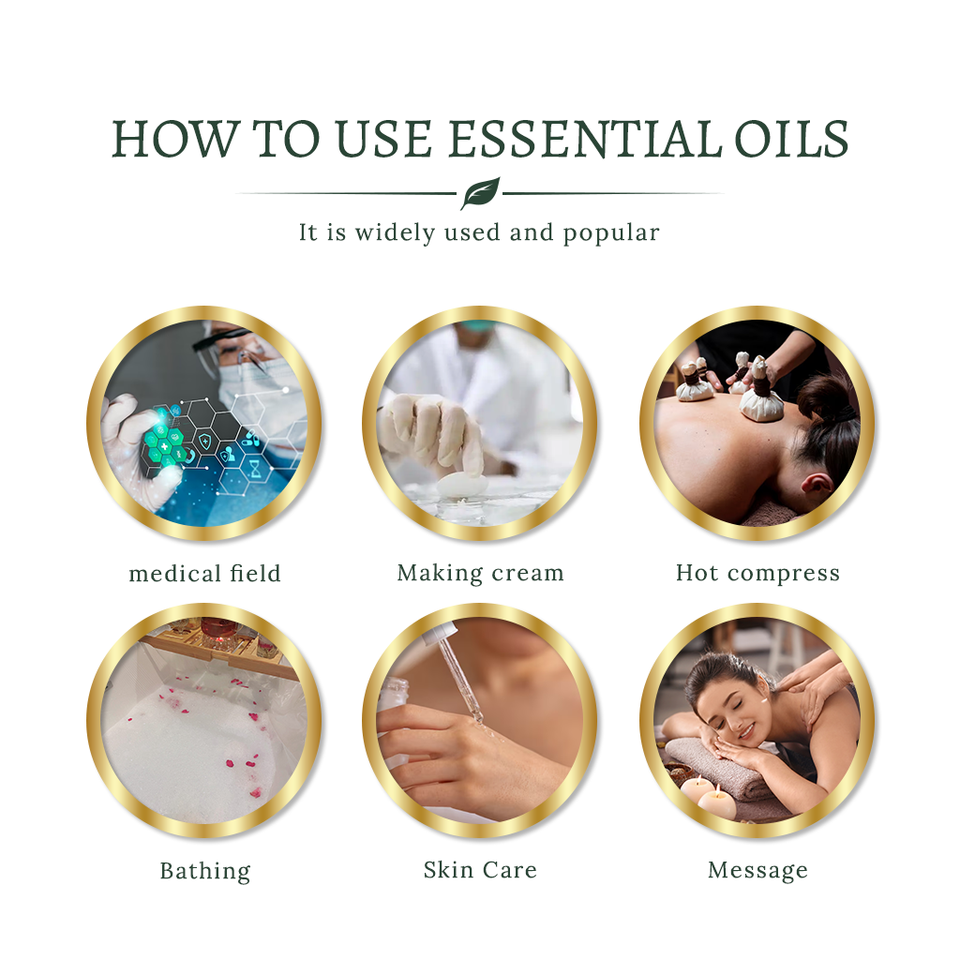 HOW TO USE ESSENTIAL OILS

It is widely used and popular

medical field

Making cream

Hot compress

Bathing

Skin Care

Message