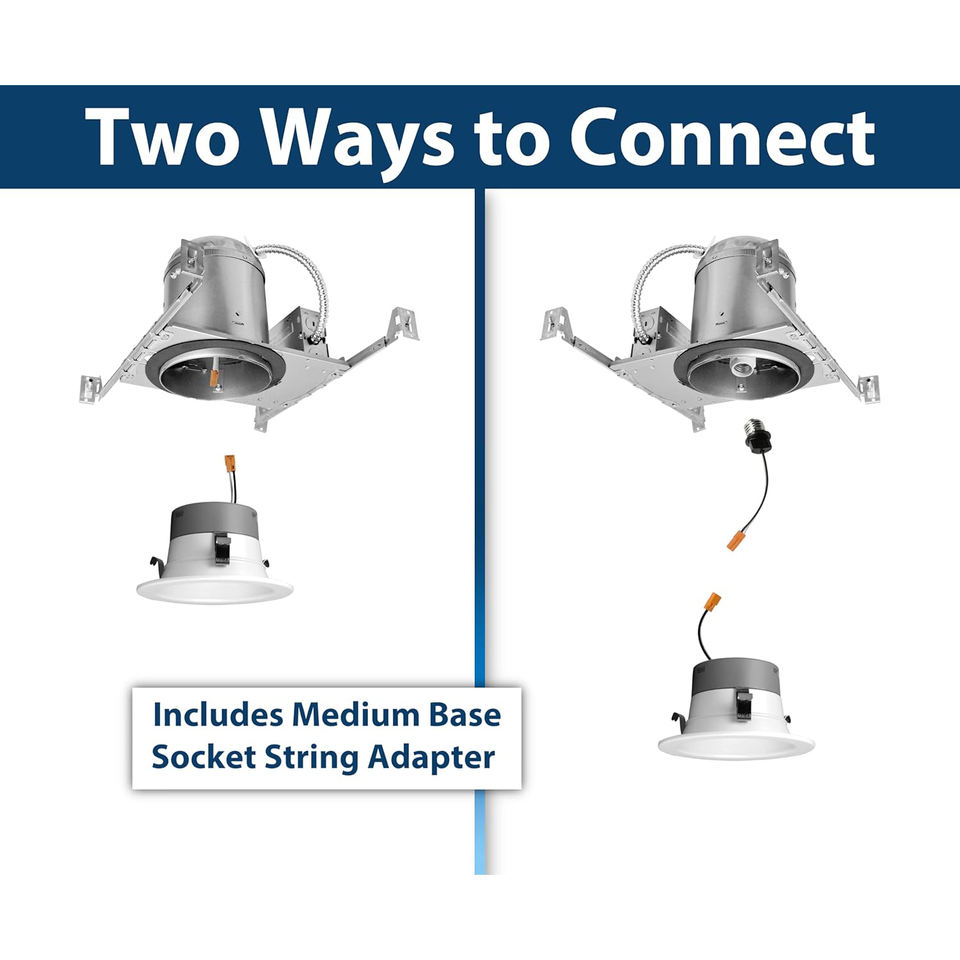 Two Ways to Connect

Includes Medium Base Socket String Adapter