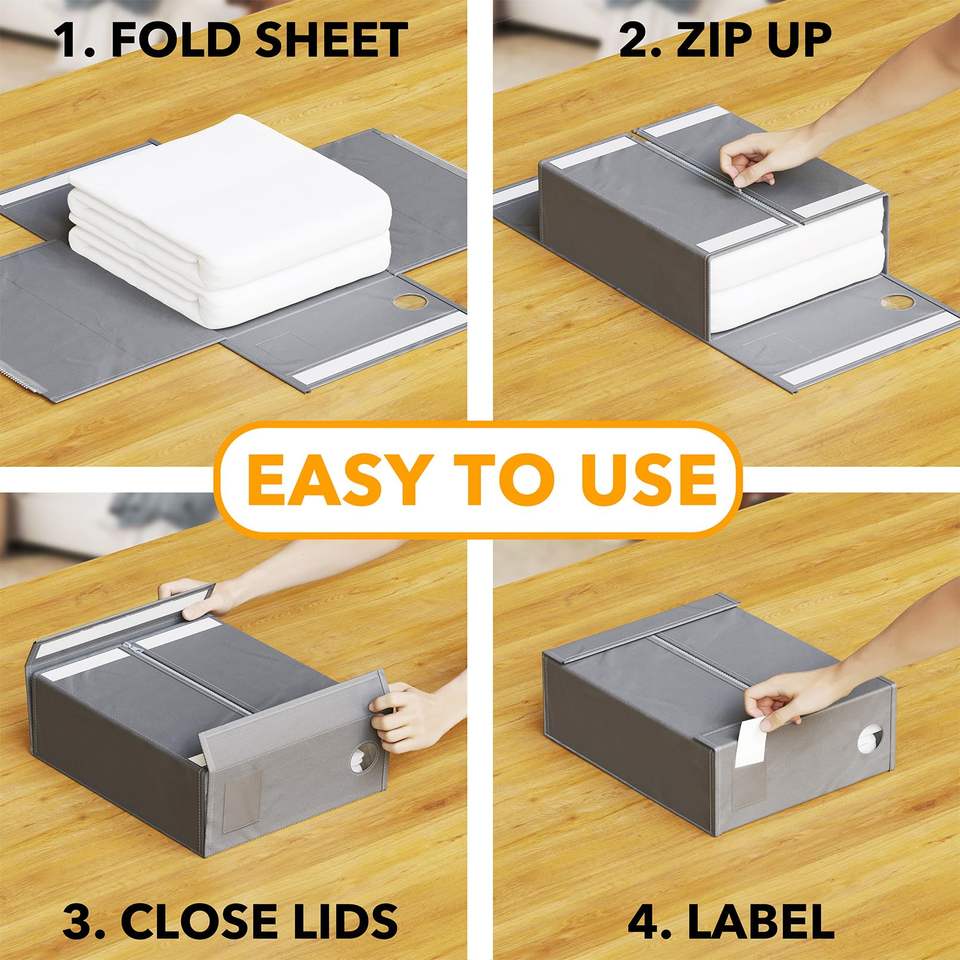 1. FOLD SHEET

2. ZIP UP

EASY TO USE

3. CLOSE LIDS

4. LABEL