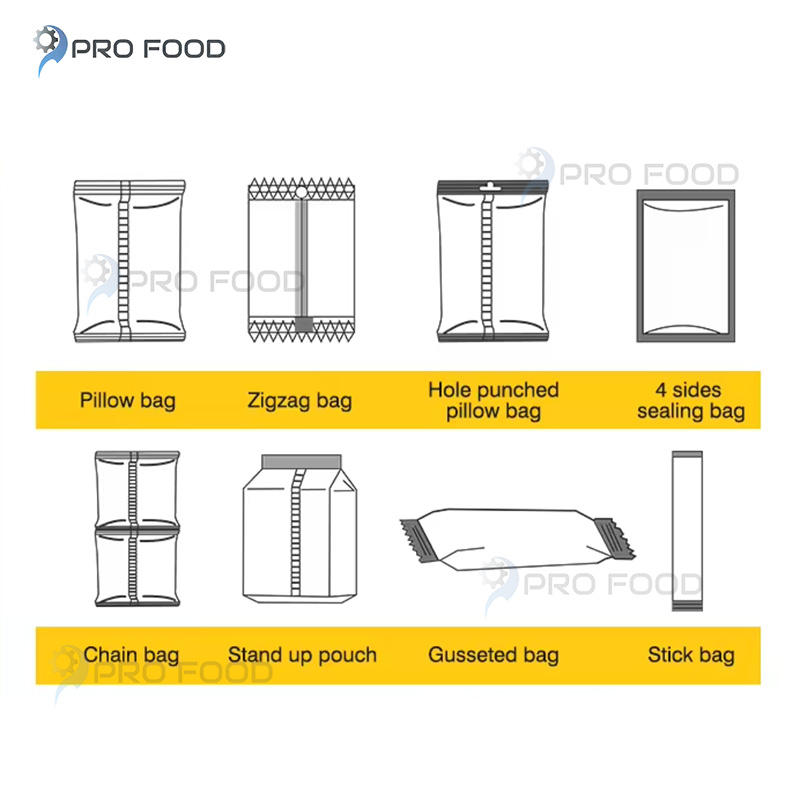 PRO FOOD

PRO FOOD

PRO FOOD

Pillow bag

Zigzag bag

Hole punched pillow bag

4 sides sealing bag

PRO FOOD

Chain bag

Stand up pouch

Gusseted bag

Stick bag

PRO FOOD