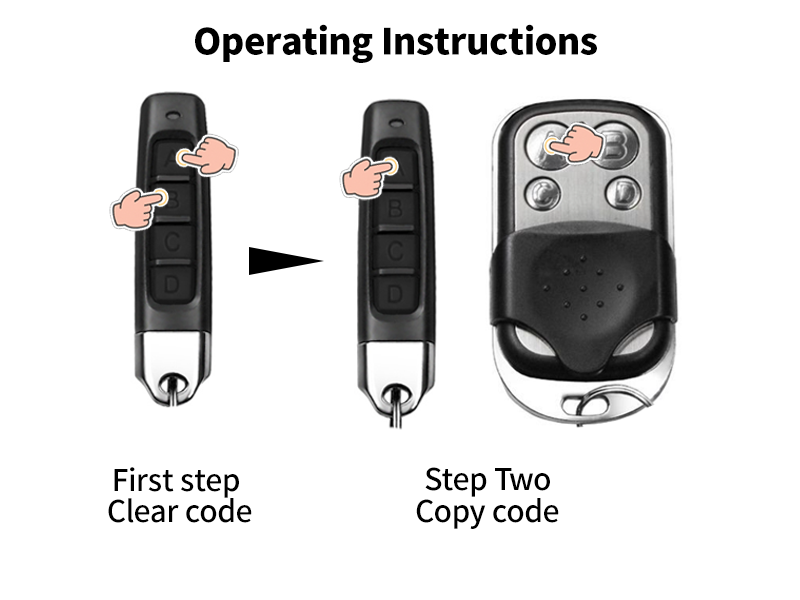 Operating Instructions

A
B
C
D

A
B
C
D

A
B
C
D

First step
Clear code

Step Two
Copy code