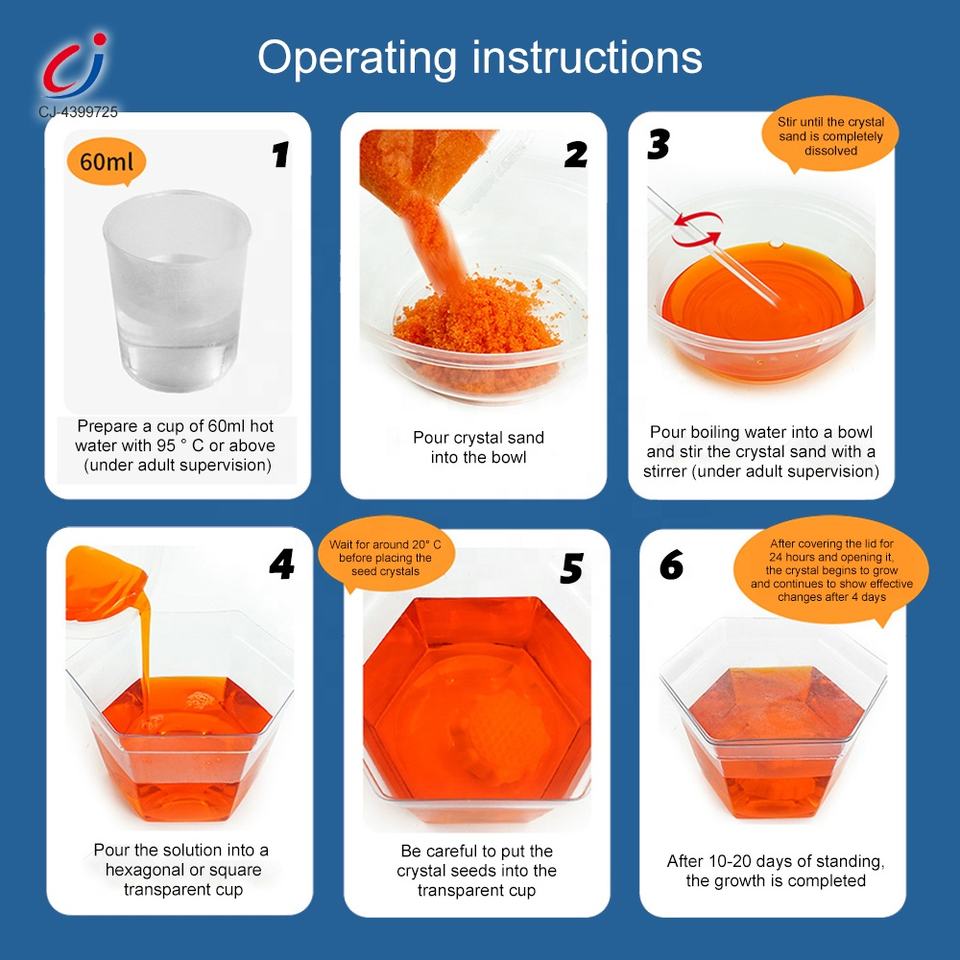 CJ-4399725

Operating instructions

60ml

1

Prepare a cup of 60ml hot water with 95 ° C or above (under adult supervision)

2

Pour crystal sand into the bowl

3

Stir until the crystal sand is completely dissolved

Pour boiling water into a bowl and stir the crystal sand with a stirrer (under adult supervision)

4

Pour the solution into a hexagonal or square transparent cup

Wait for around 20° C before placing the seed crystals

5

Be careful to put the crystal seeds into the transparent cup

6

After covering the lid for 24 hours and opening it, the crystal begins to grow and continues to show effective changes after 4 days

After 10-20 days of standing, the growth is completed