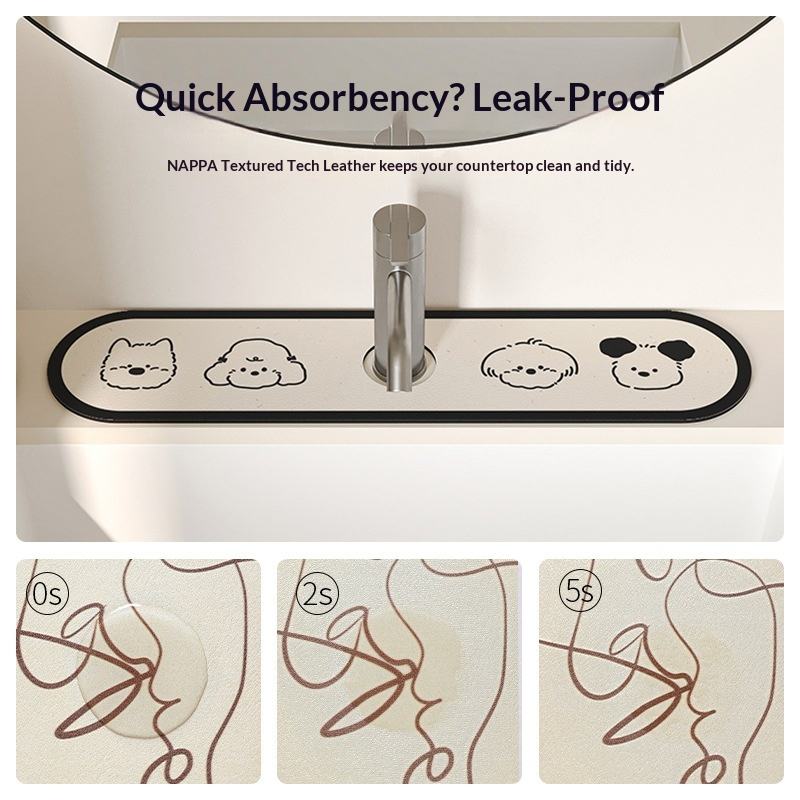 Quick Absorbency? Leak-Proof

NAPPA Textured Tech Leather keeps your countertop clean and tidy.

0s

2s

5s