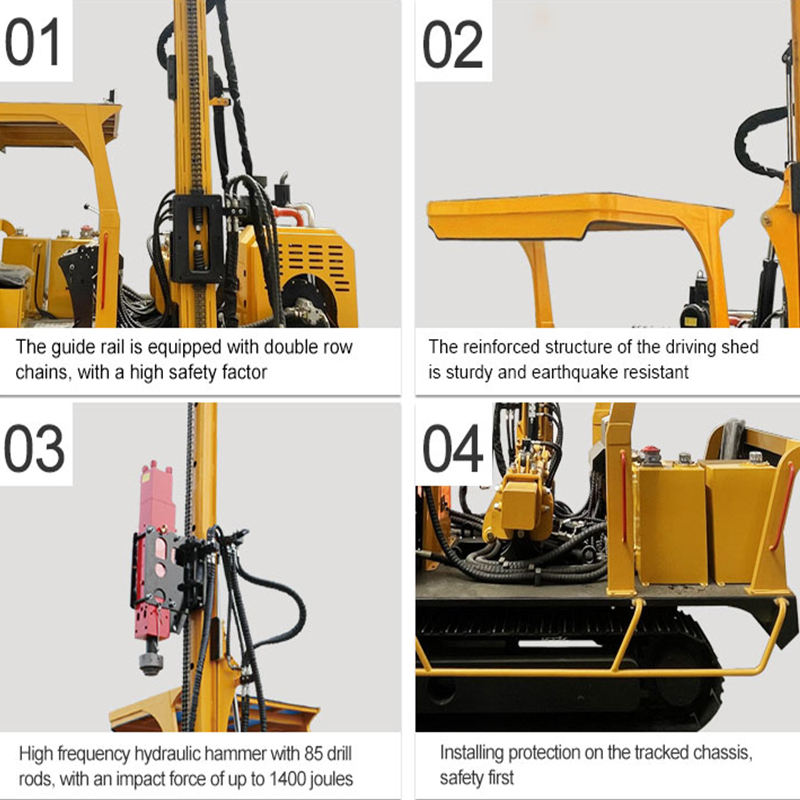 01

The guide rail is equipped with double row chains, with a high safety factor

02

The reinforced structure of the driving shed is sturdy and earthquake resistant

03

High frequency hydraulic hammer with 85 drill rods, with an impact force of up to 1400 joules

04

Installing protection on the tracked chassis, safety first