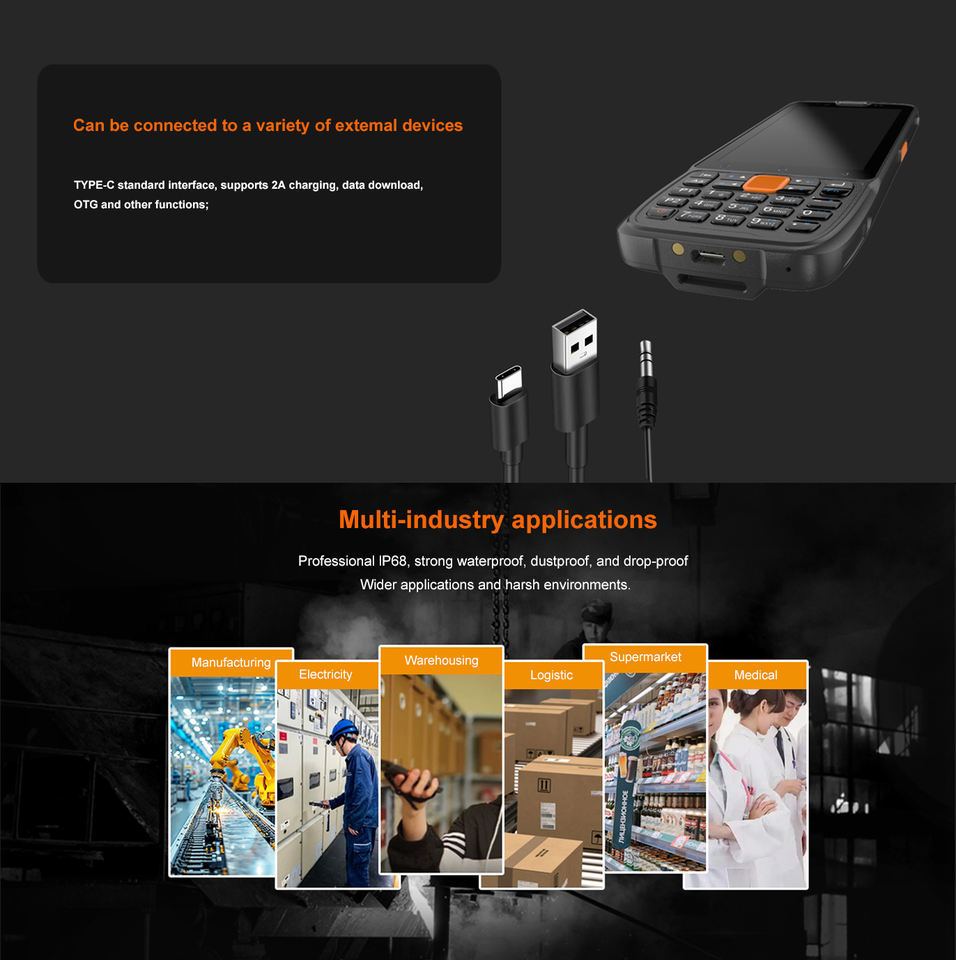 Can be connected to a variety of extemal devices

TYPE-C standard interface, supports 2A charging, data download, OTG and other functions;

Multi-industry applications

Professional IP68, strong waterproof, dustproof, and drop-proof
Wider applications and harsh environments.

Manufacturing

Electricity

Warehousing

Logistic

Supermarket

Medical