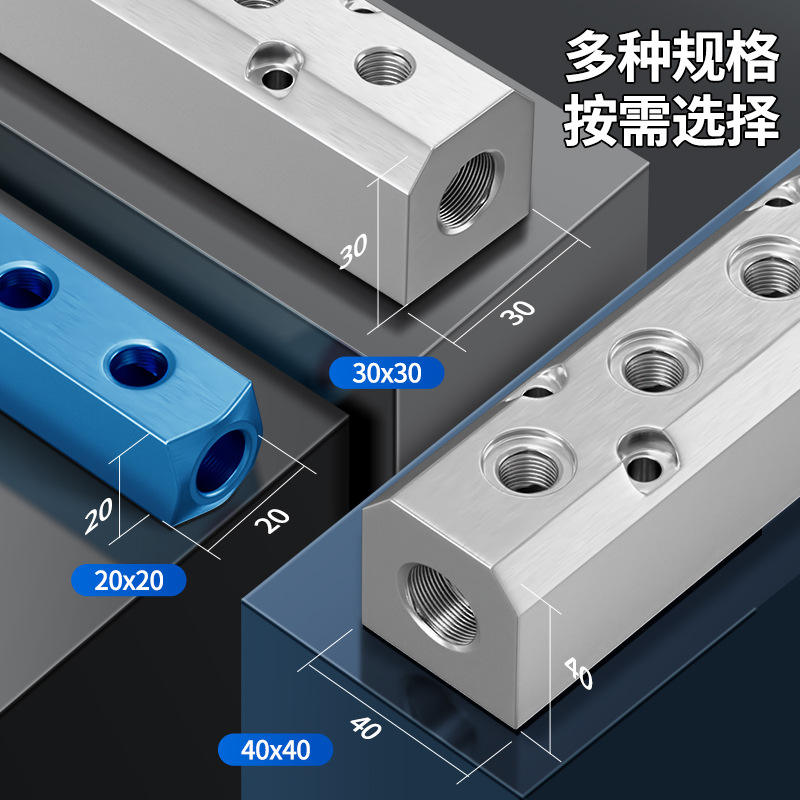 多种规格
按需选择

30
30
30x30

20
20
20x20

40
40
40x40