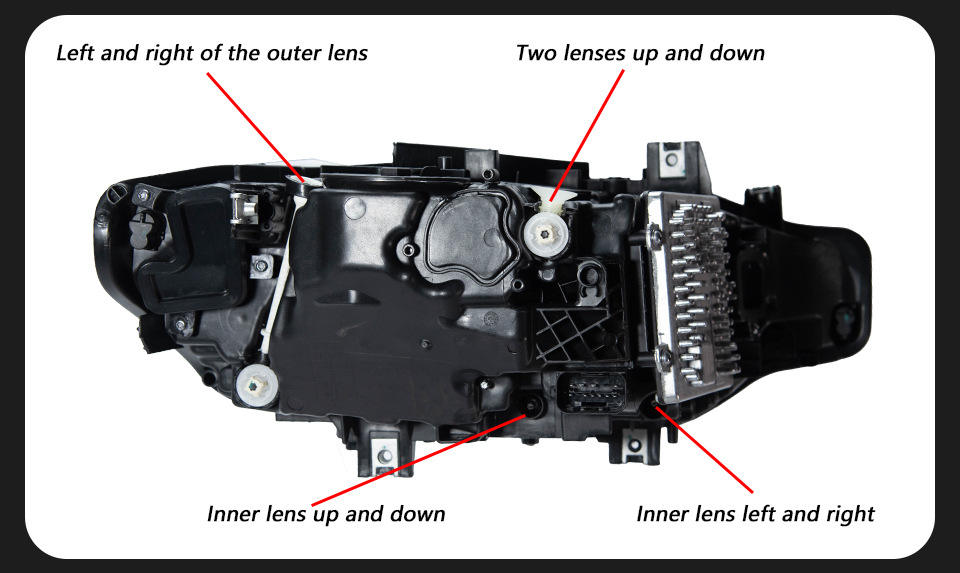 Left and right of the outer lens

Two lenses up and down

Inner lens up and down

Inner lens left and right