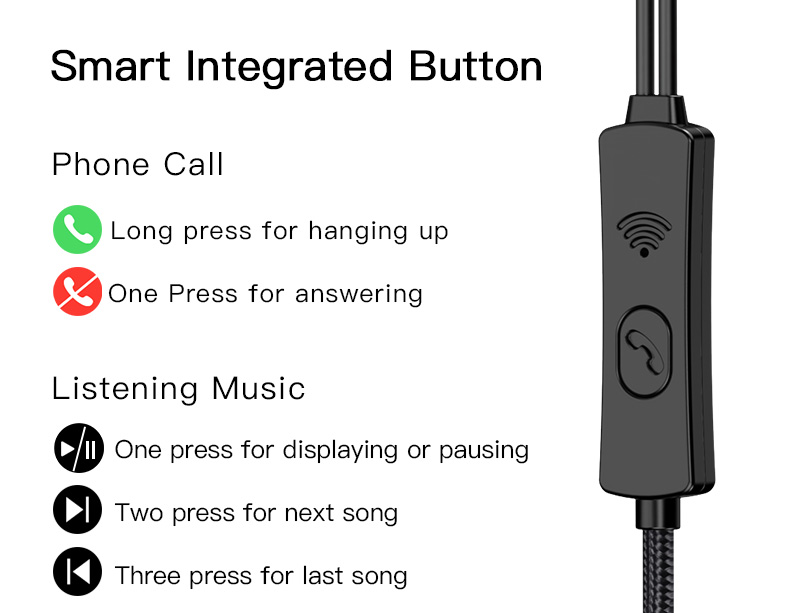 Smart Integrated Button

Phone Call

Long press for hanging up

One Press for answering

Listening Music

One press for displaying or pausing

Two press for next song

Three press for last song