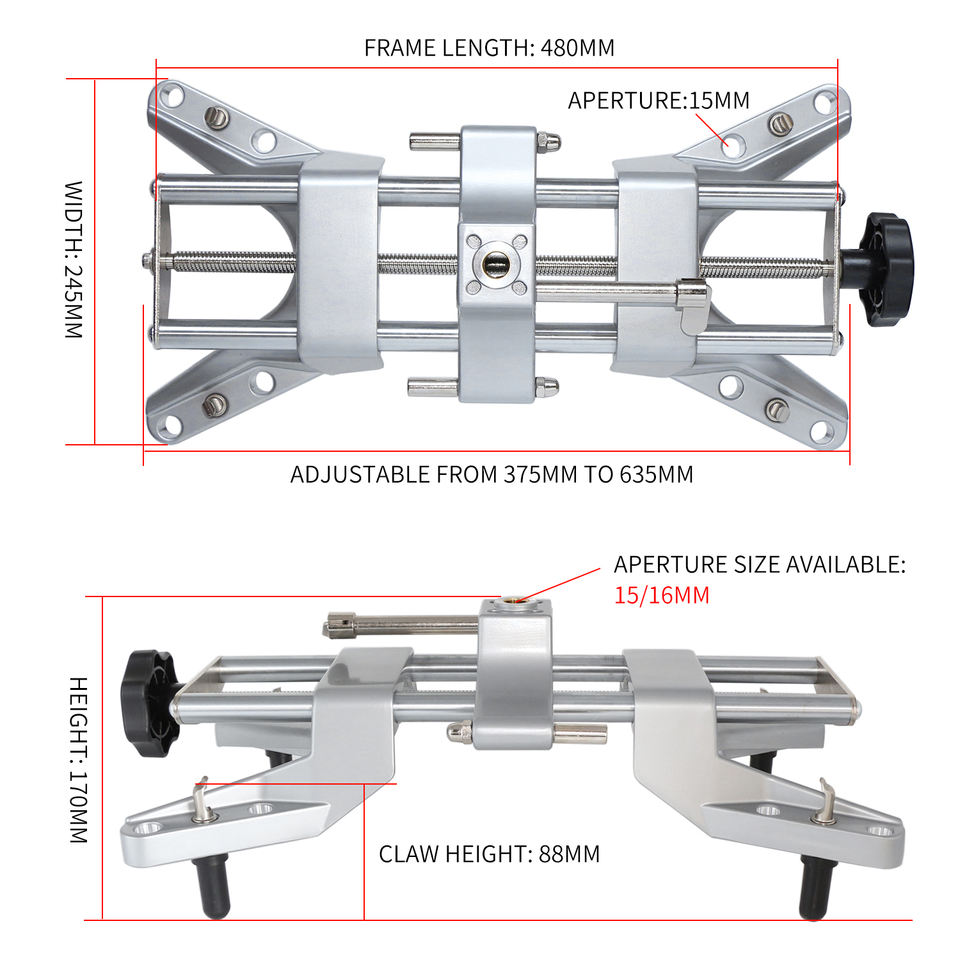 FRAME LENGTH: 480MM

APERTURE:15MM

WIDTH: 245MM

ADJUSTABLE FROM 375MM TO 635MM

APERTURE SIZE AVAILABLE:
15/16MM

HEIGHT: 170MM

CLAW HEIGHT: 88MM