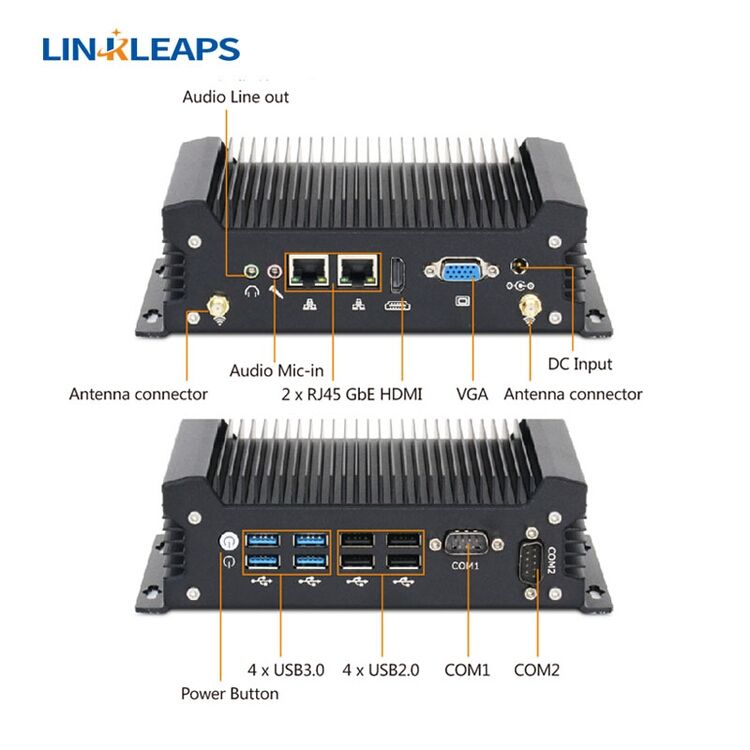 LINKLEAPS

Audio Line out

Audio Mic-in

Antenna connector

2 x RJ45 GbE HDMI

VGA

DC Input

Antenna connector

COM1

COM2

4 x USB3.0

4 x USB2.0

COM1

COM2

Power Button