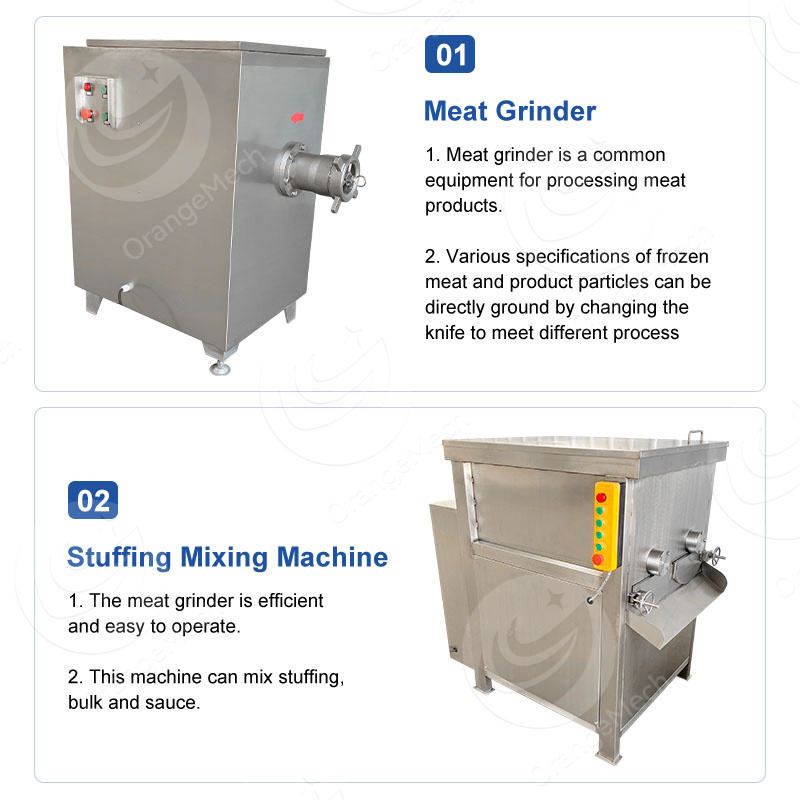 OrangeMech

01

Meat Grinder

1. Meat grinder is a common equipment for processing meat products.

2. Various specifications of frozen meat and product particles can be directly ground by changing the knife to meet different process

02

Stuffing Mixing Machine

1. The meat grinder is efficient and easy to operate.

2. This machine can mix stuffing, bulk and sauce.

OrangeMech