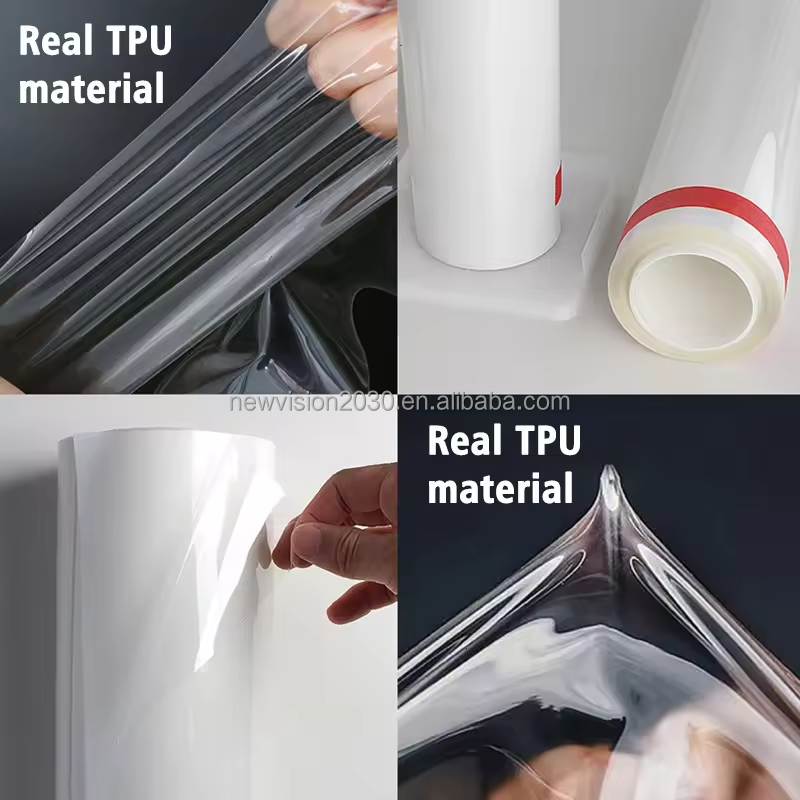 Real TPU material

newvision2030.en.alibaba.com

Real TPU material