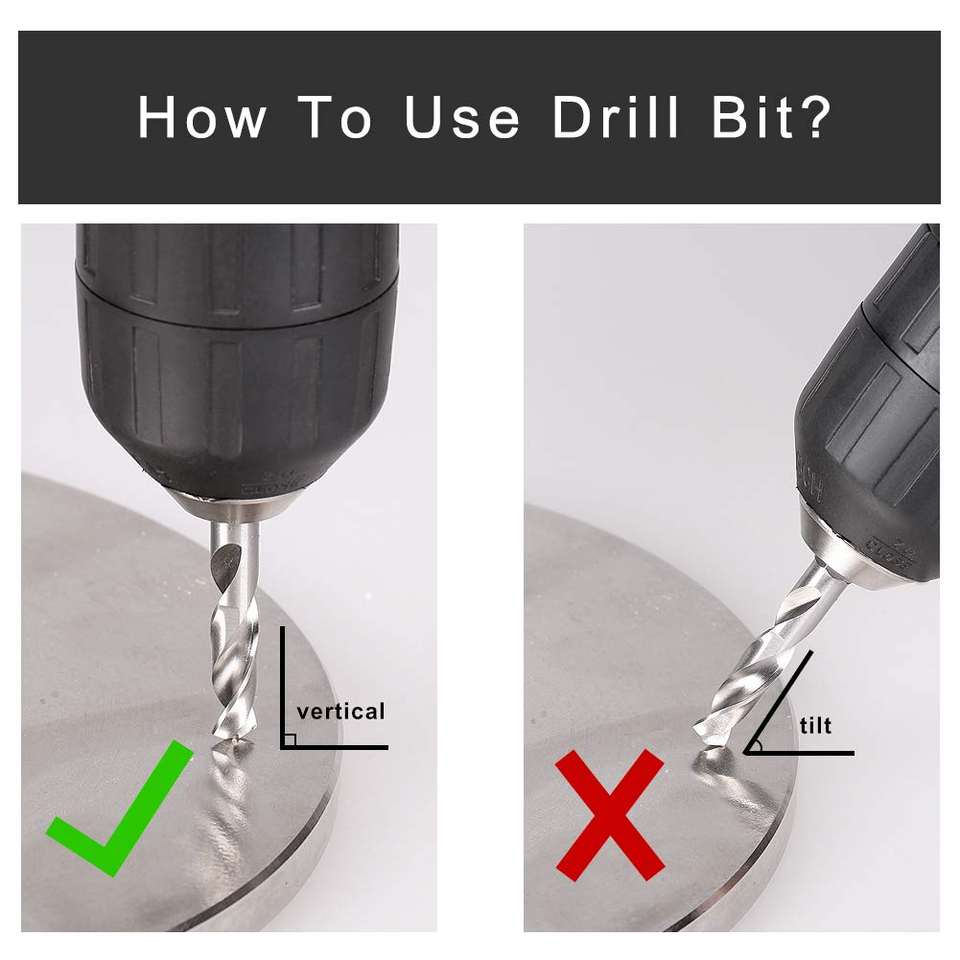 How To Use Drill Bit?

vertical

tilt