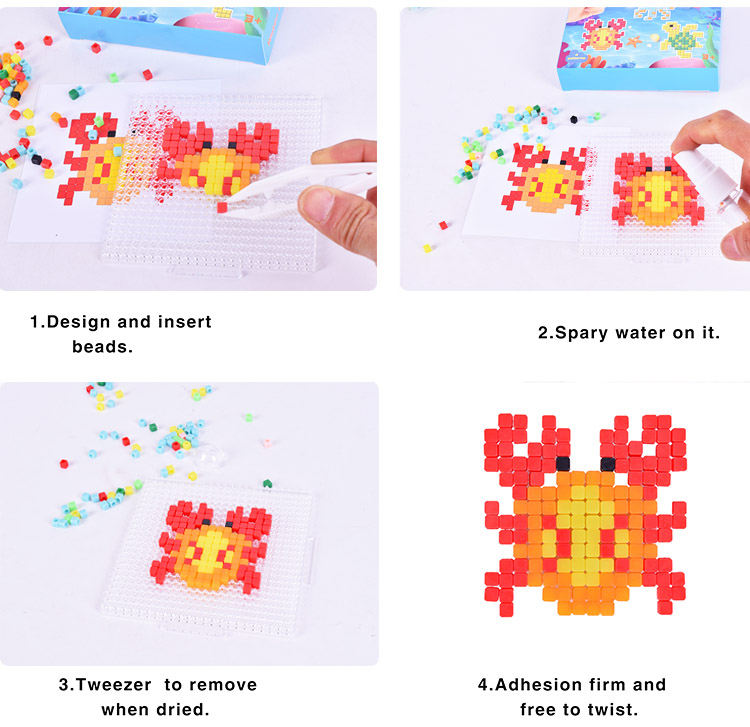 1.Design and insert beads.

2.Spary water on it.

3.Tweezer to remove when dried.

4.Adhesion firm and free to twist.