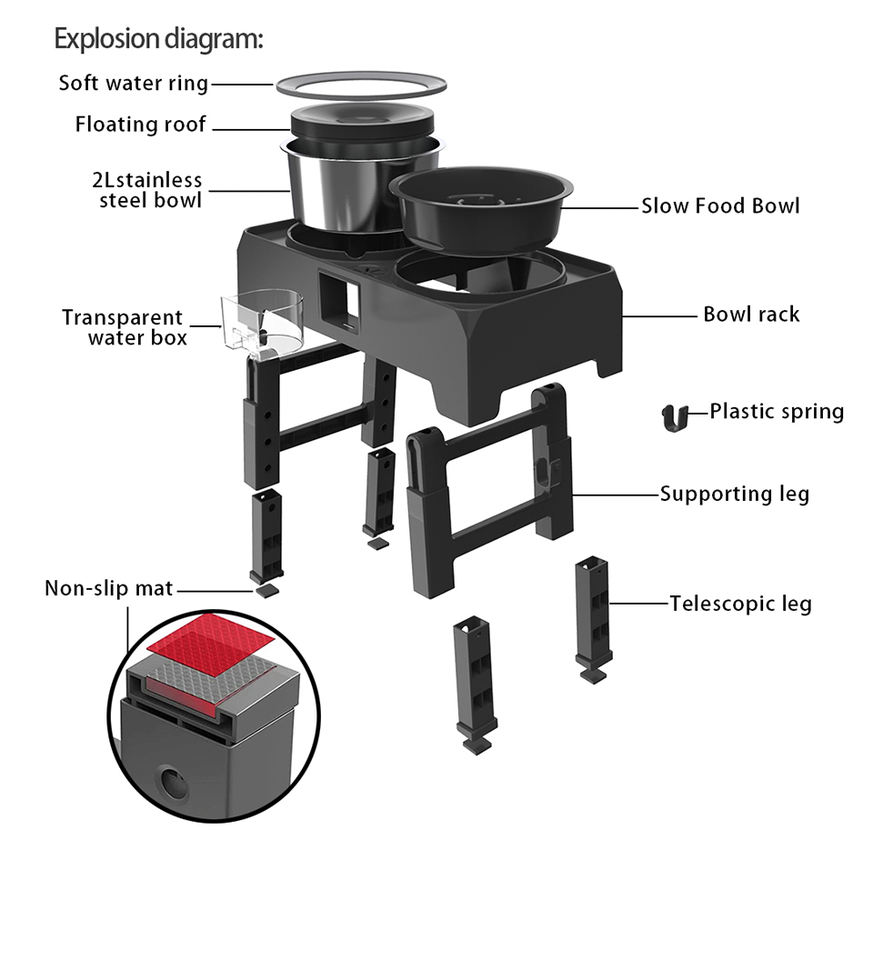 Explosion diagram:

Soft water ring

Floating roof

2Lstainless steel bowl

Slow Food Bowl

Transparent water box

Bowl rack

Plastic spring

Supporting leg

Non-slip mat

Telescopic leg