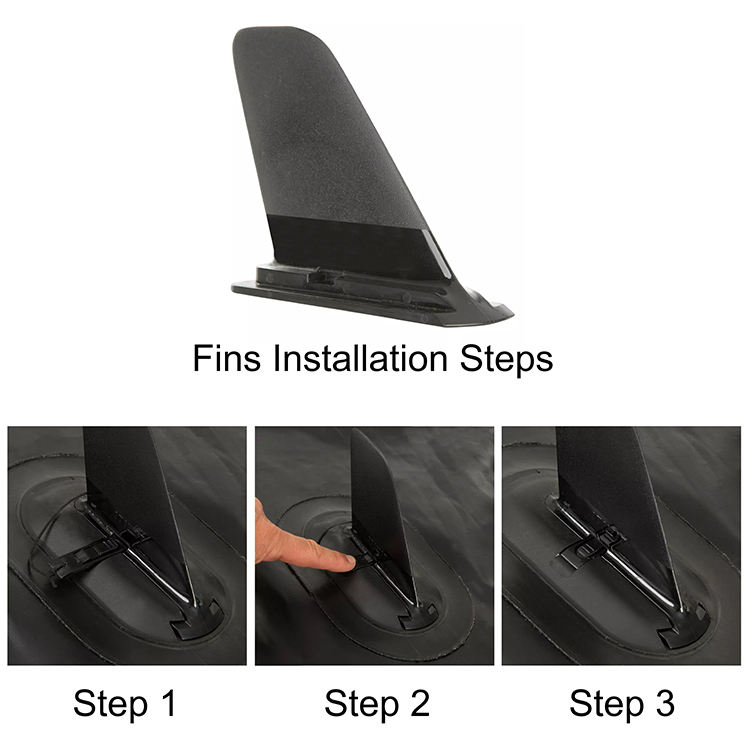 Fins Installation Steps

Step 1

Step 2

Step 3