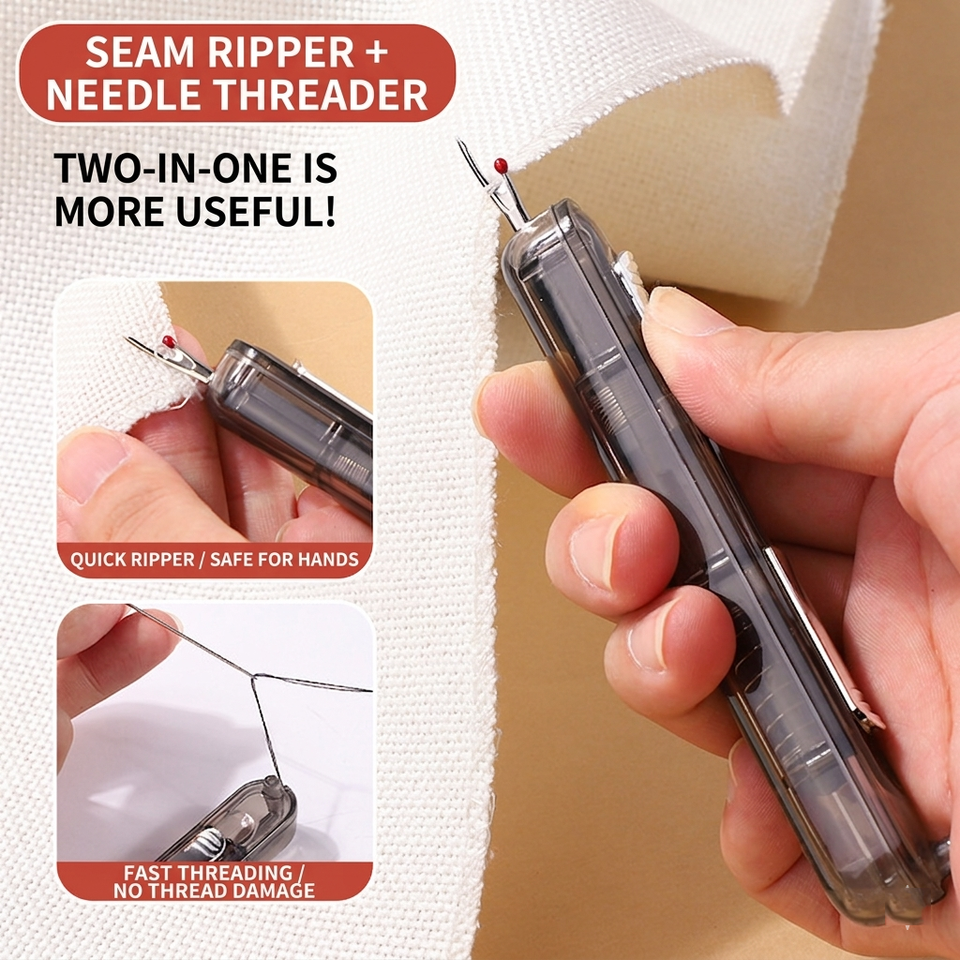 SEAM RIPPER +
NEEDLE THREADER

TWO-IN-ONE IS
MORE USEFUL!

QUICK RIPPER / SAFE FOR HANDS

FAST THREADING /
NO THREAD DAMAGE